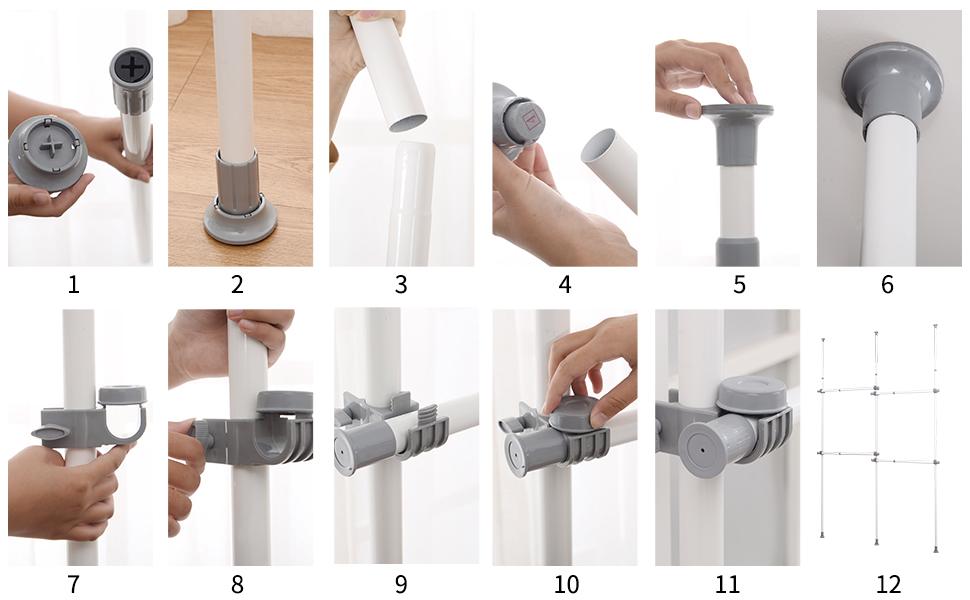 1
2
3
4
5
6
7
8
9
10
11
12