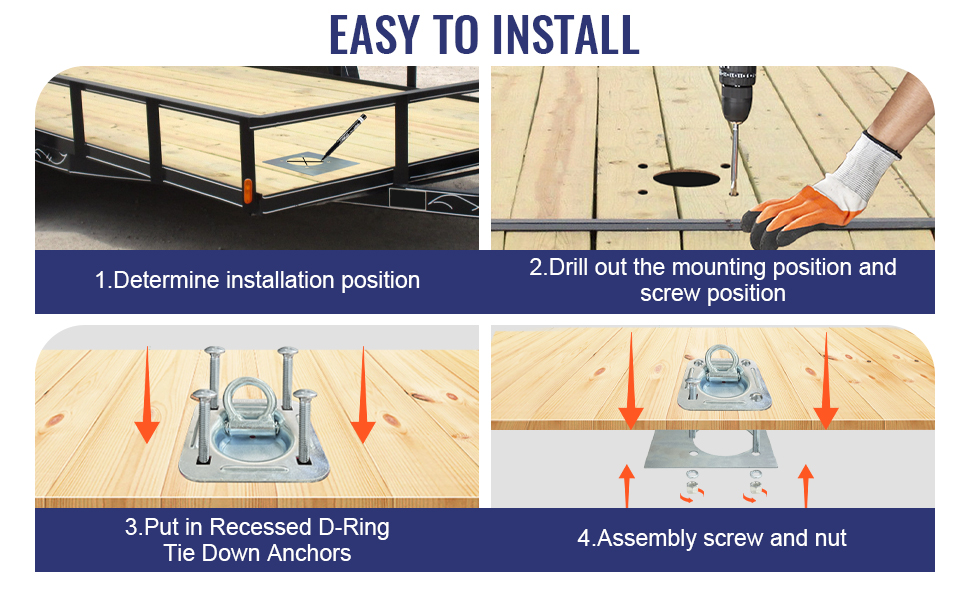 EASY TO INSTALL

1.Determine installation position

2.Drill out the mounting position and screw position

3.Put in Recessed D-Ring Tie Down Anchors

4.Assembly screw and nut