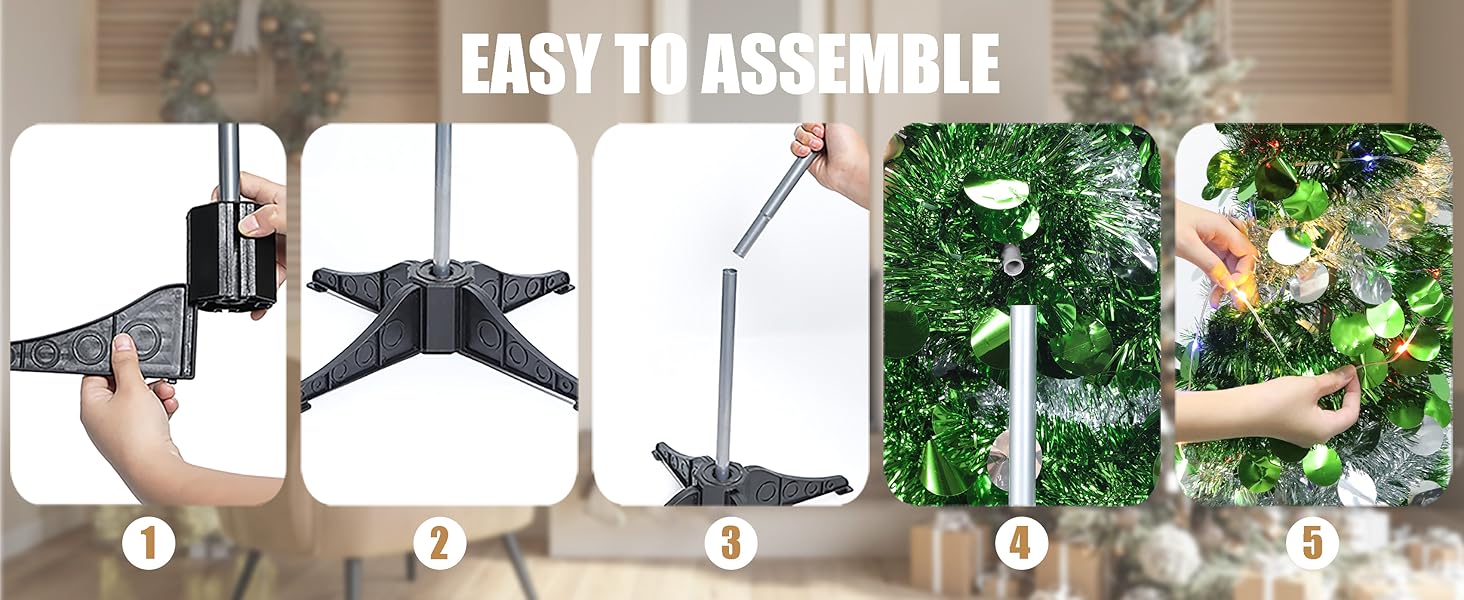 EASY TO ASSEMBLE

1

2

3

4

5