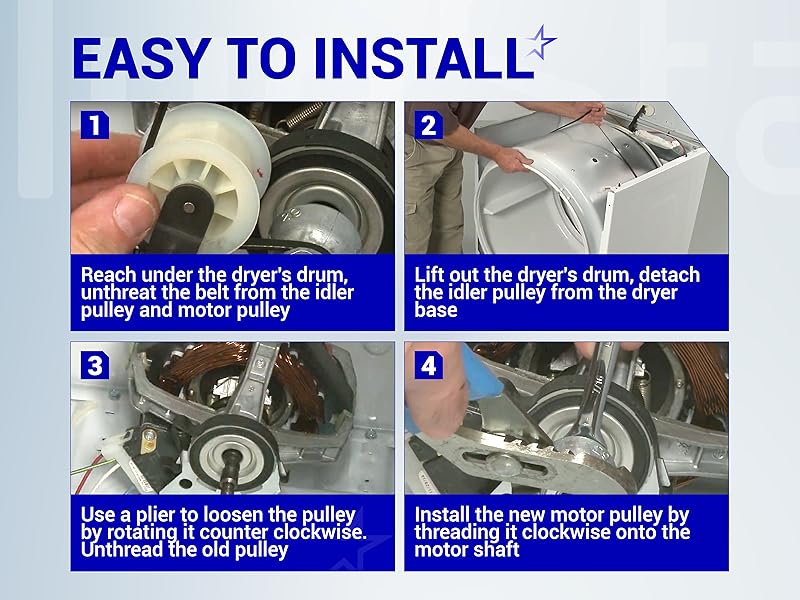 EASY TO INSTALL

1

Reach under the dryer's drum, unthreat the belt from the idler pulley and motor pulley

2

Lift out the dryer's drum, detach the idler pulley from the dryer base

3

Use a plier to loosen the pulley by rotating it counter clockwise. Unthread the old pulley

4

Install the new motor pulley by threading it clockwise onto the motor shaft