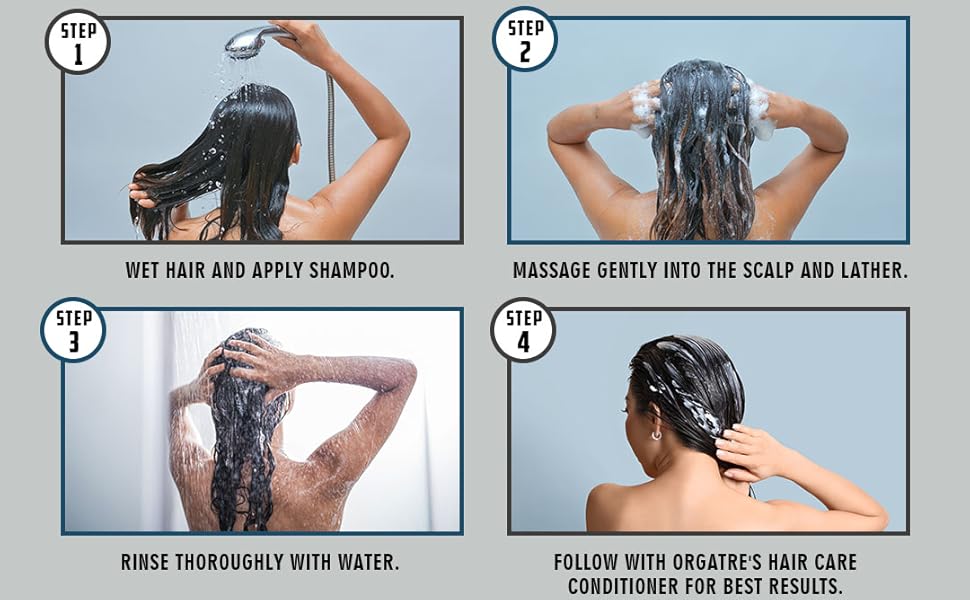 STEP 1

WET HAIR AND APPLY SHAMPOO.

STEP 2

MASSAGE GENTLY INTO THE SCALP AND LATHER.

STEP 3

RINSE THOROUGHLY WITH WATER.

STEP 4

FOLLOW WITH ORGATRE'S HAIR CARE CONDITIONER FOR BEST RESULTS.