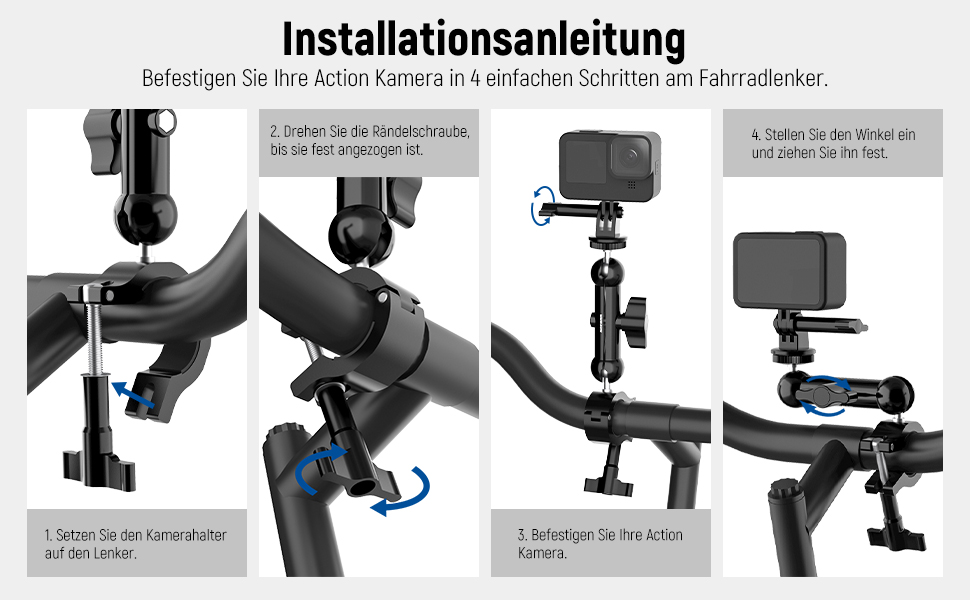 Installationsanleitung
Befestigen Sie Ihre Action Kamera in 4 einfachen Schritten am Fahrradlenker.

1. Setzen Sie den Kamerahalter auf den Lenker.

2. Drehen Sie die Rändelschraube, bis sie fest angezogen ist.

3. Befestigen Sie Ihre Action Kamera.

4. Stellen Sie den Winkel ein und ziehen Sie ihn fest.