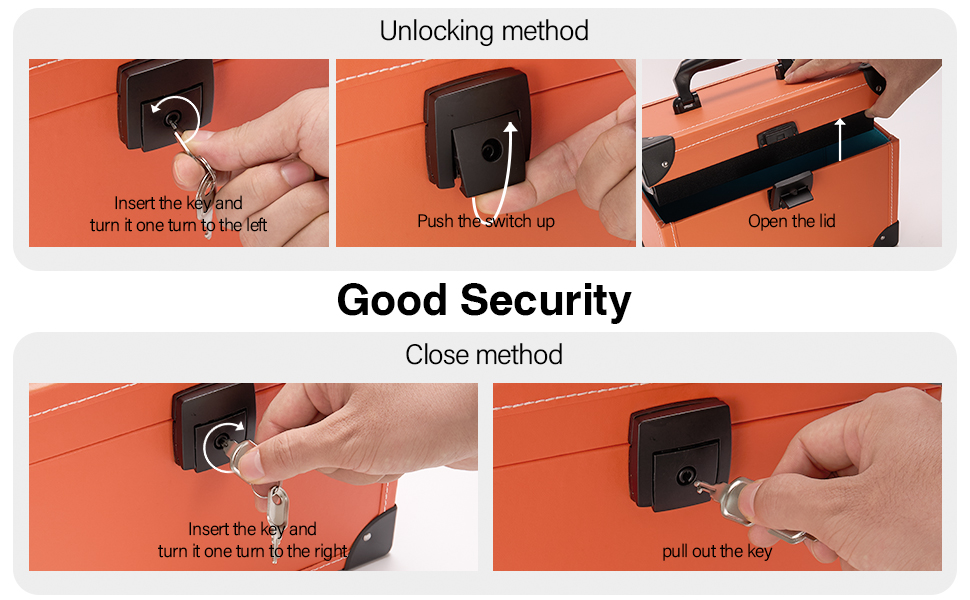 Unlocking method

Insert the key and turn it one turn to the left

Push the switch up

Open the lid

Good Security

Close method

Insert the key and turn it one turn to the right

pull out the key