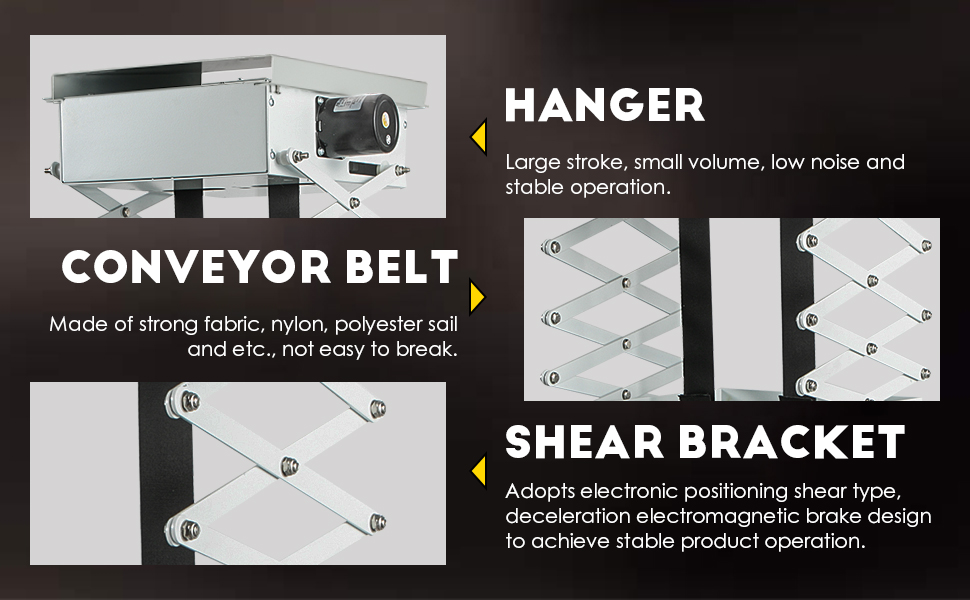 HANGER

Large stroke, small volume, low noise and stable operation.

CONVEYOR BELT

Made of strong fabric, nylon, polyester sail and etc., not easy to break.

SHEAR BRACKET

Adopts electronic positioning shear type, deceleration electromagnetic brake design to achieve stable product operation.