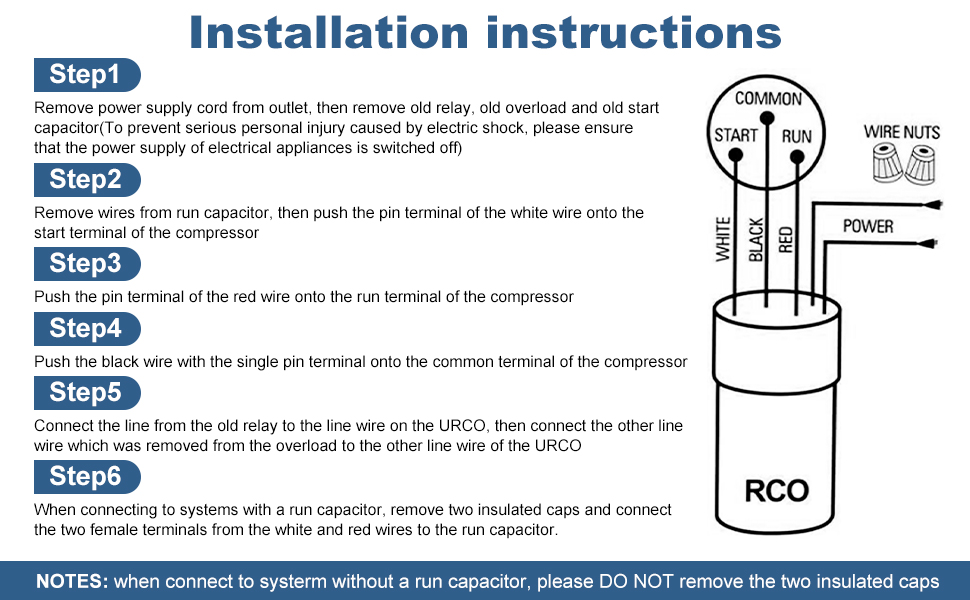 Installation instructions

Step1

Remove power supply cord from outlet, then remove old relay, old overload and old start capacitor(To prevent serious personal injury caused by electric shock, please ensure that the power supply of electrical appliances is switched off)

Step2

Remove wires from run capacitor, then push the pin terminal of the white wire onto the start terminal of the compressor

Step3

Push the pin terminal of the red wire onto the run terminal of the compressor

Step4

Push the black wire with the single pin terminal onto the common terminal of the compressor

Step5

Connect the line from the old relay to the line wire on the URCO, then connect the other line wire which was removed from the overload to the other line wire of the URCO

Step6

When connecting to systems with a run capacitor, remove two insulated caps and connect the two female terminals from the white and red wires to the run capacitor.

COMMON
START
RUN
WIRE NUTS
WHITE
BLACK
RED
POWER
RCO

NOTES: when connect to systerm without a run capacitor, please DO NOT remove the two insulated caps