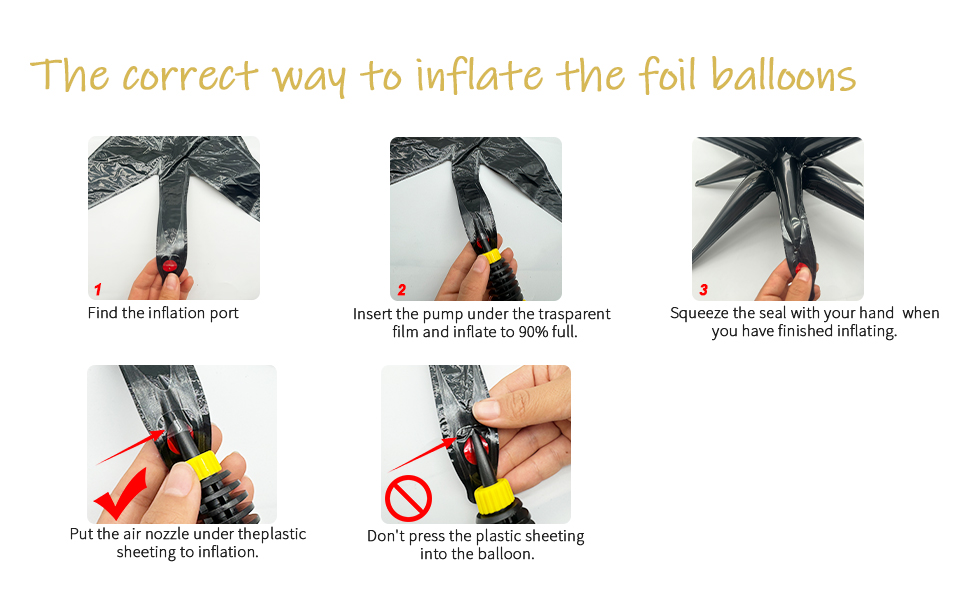 The correct way to inflate the foil balloons

1
Find the inflation port

2
Insert the pump under the trasparent film and inflate to 90% full.

3
Squeeze the seal with your hand when you have finished inflating.

Put the air nozzle under theplastic sheeting to inflation.

Don't press the plastic sheeting into the balloon.