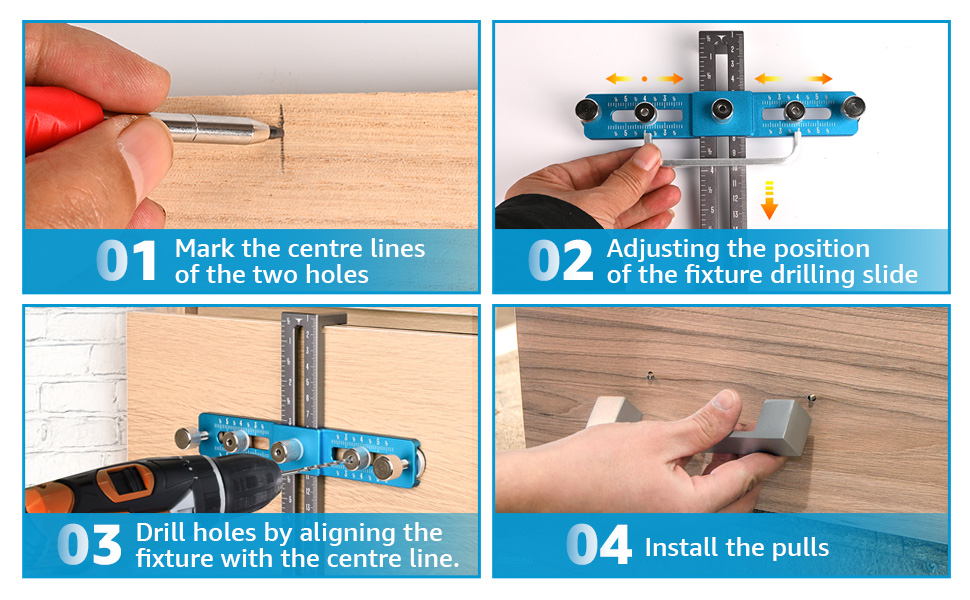 01 Mark the centre lines of the two holes

02 Adjusting the position of the fixture drilling slide

03 Drill holes by aligning the fixture with the centre line.

04 Install the pulls