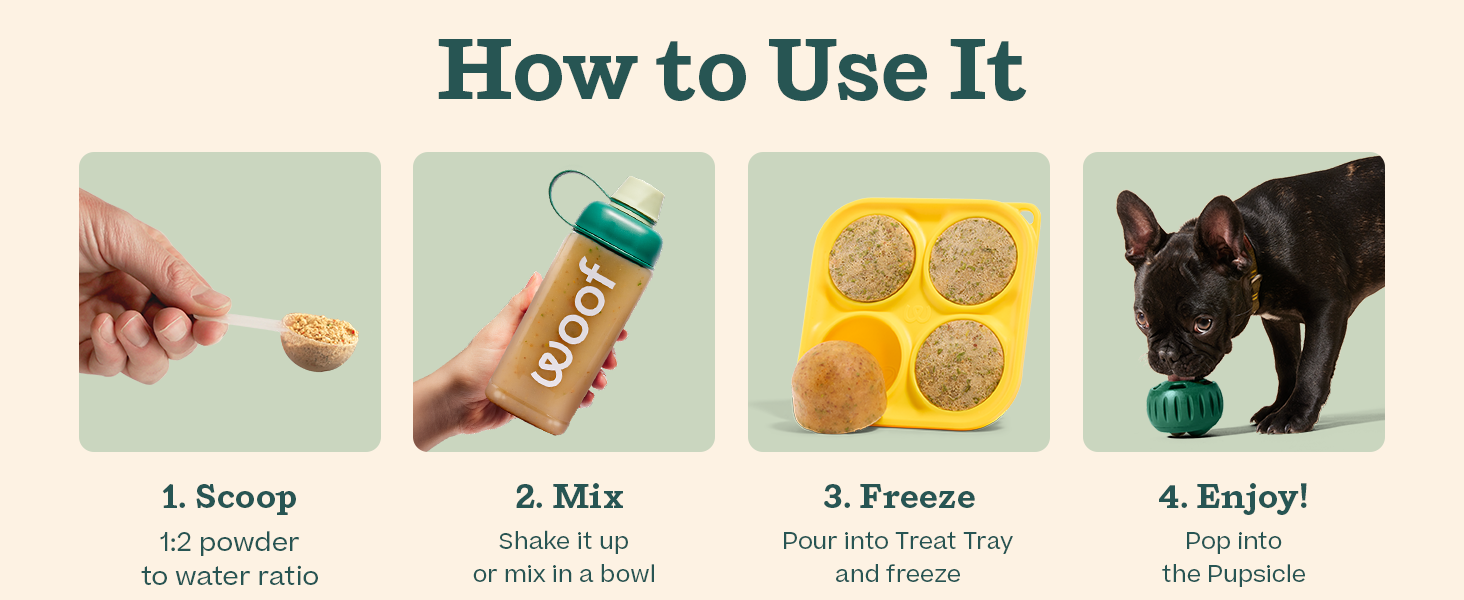 How to Use It

woof

1. Scoop
1:2 powder to water ratio

2. Mix
Shake it up or mix in a bowl

3. Freeze
Pour into Treat Tray and freeze

4. Enjoy!
Pop into the Pupsicle