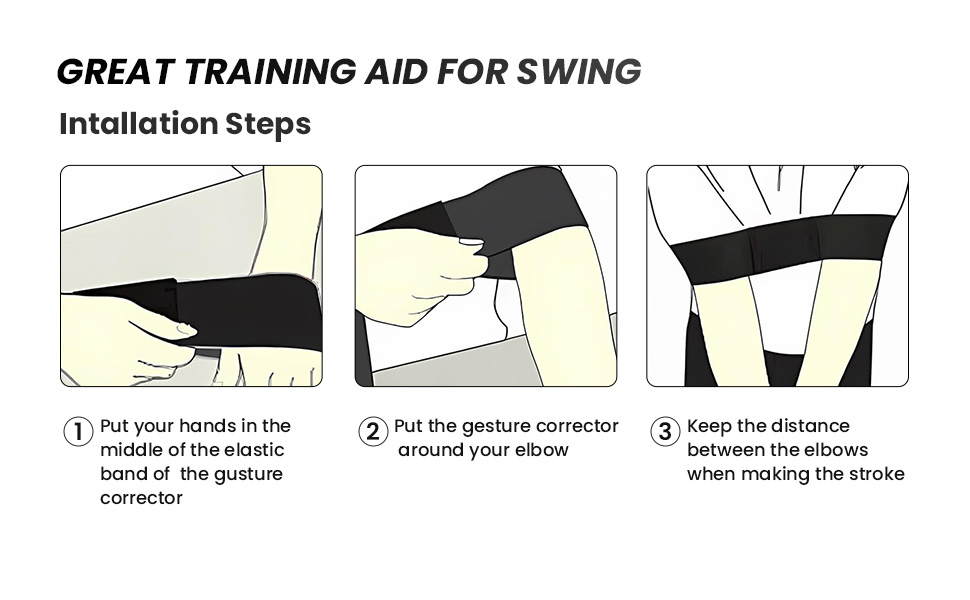 GREAT TRAINING AID FOR SWING

Intallation Steps

1 Put your hands in the middle of the elastic band of the gusture corrector

2 Put the gesture corrector around your elbow

3 Keep the distance between the elbows when making the stroke