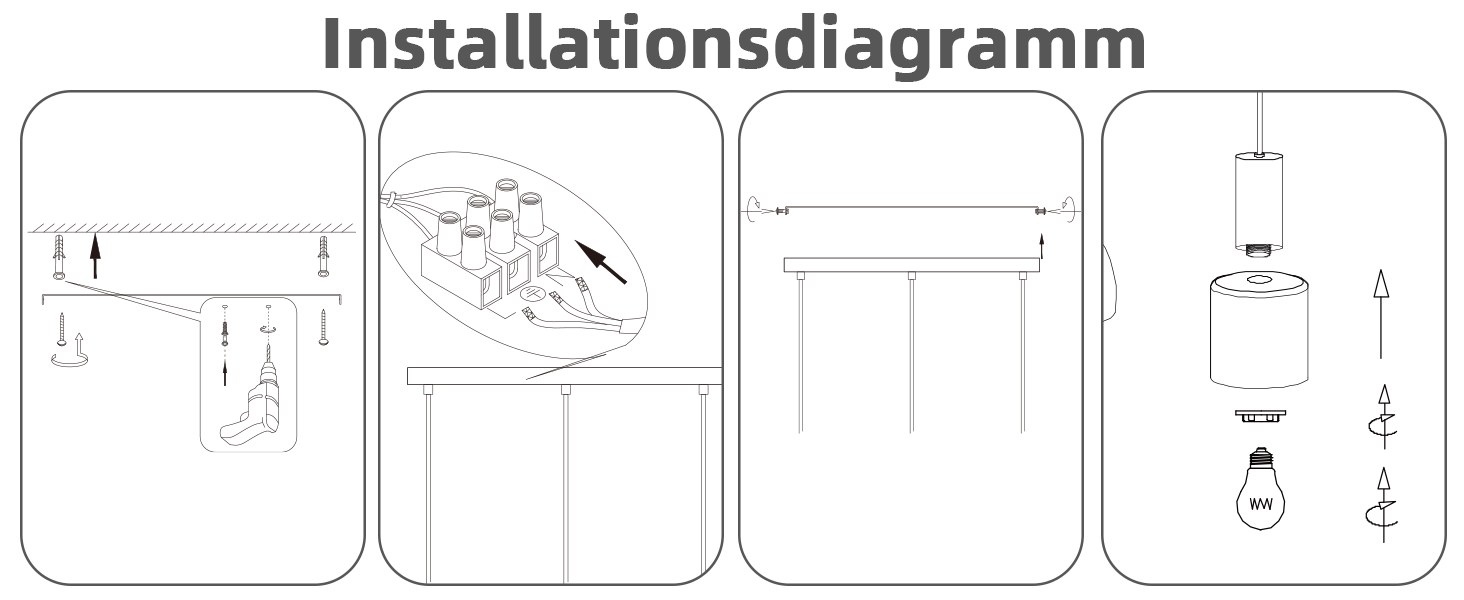 Installationsdiagramm