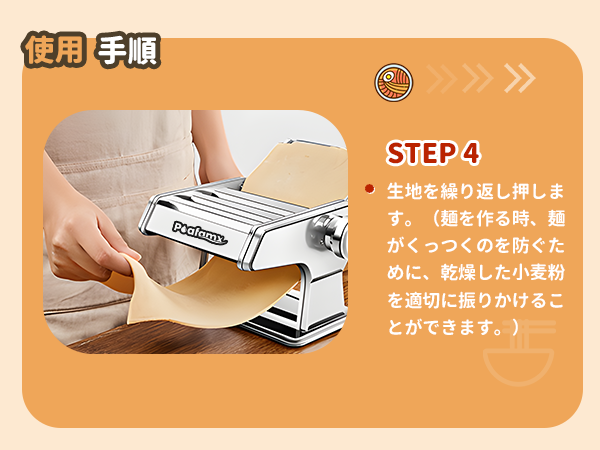 使用 手順

Poafamx

STEP 4

生地を繰り返し押します。（麺を作る時、麺がくっつくのを防ぐために、乾燥した小麦粉を適切に振りかけることができます。）