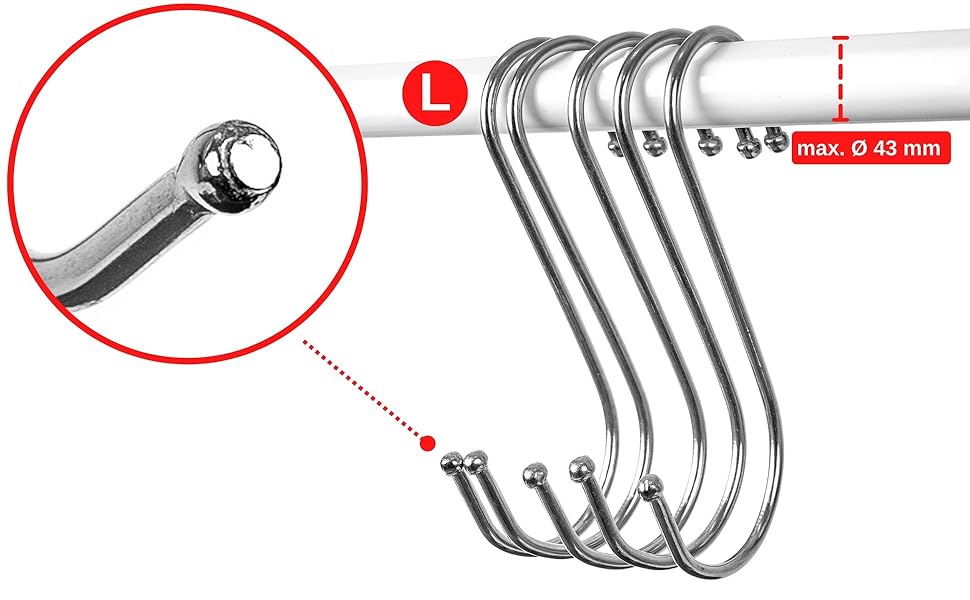 L

max. Ø 43 mm