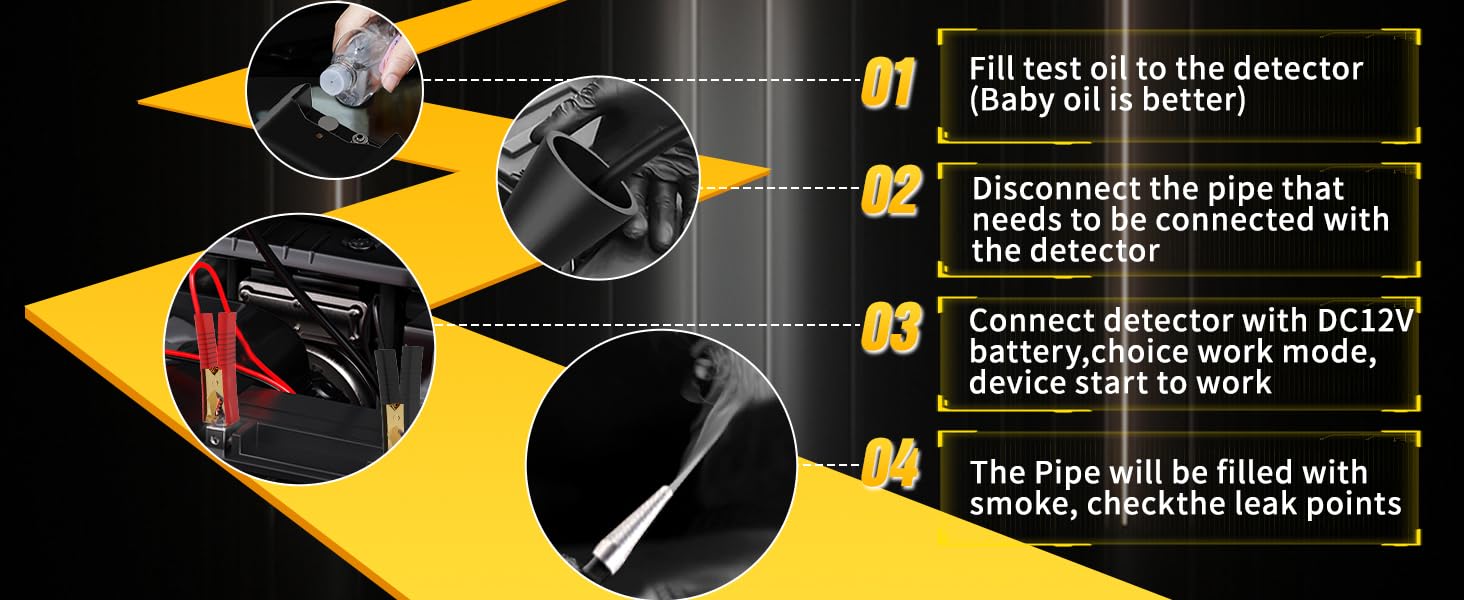 01
Fill test oil to the detector (Baby oil is better)

02
Disconnect the pipe that needs to be connected with the detector

03
Connect detector with DC12V battery,choice work mode, device start to work

04
The Pipe will be filled with smoke, checkthe leak points