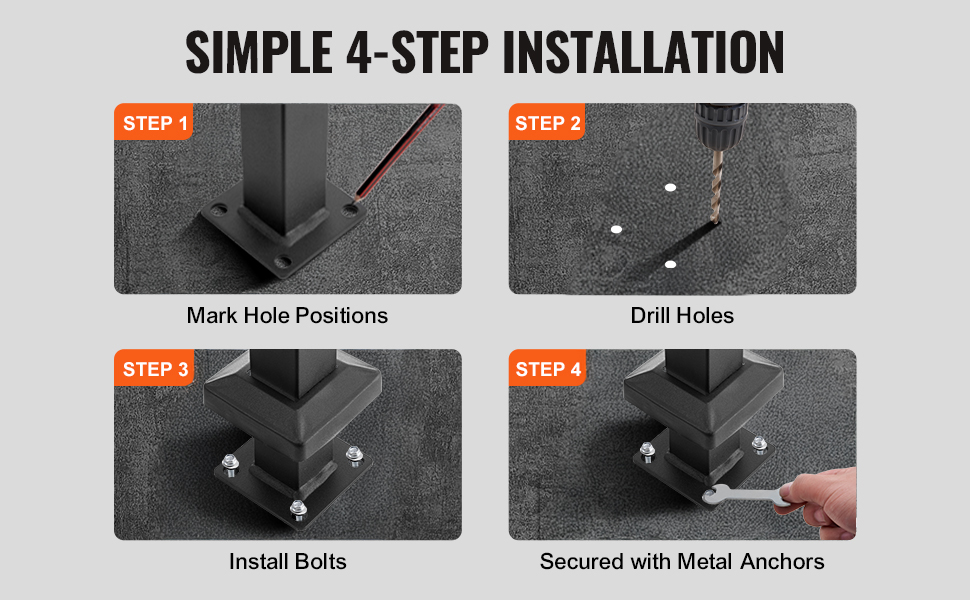 SIMPLE 4-STEP INSTALLATION

STEP 1

Mark Hole Positions

STEP 2

Drill Holes

STEP 3

Install Bolts

STEP 4

Secured with Metal Anchors