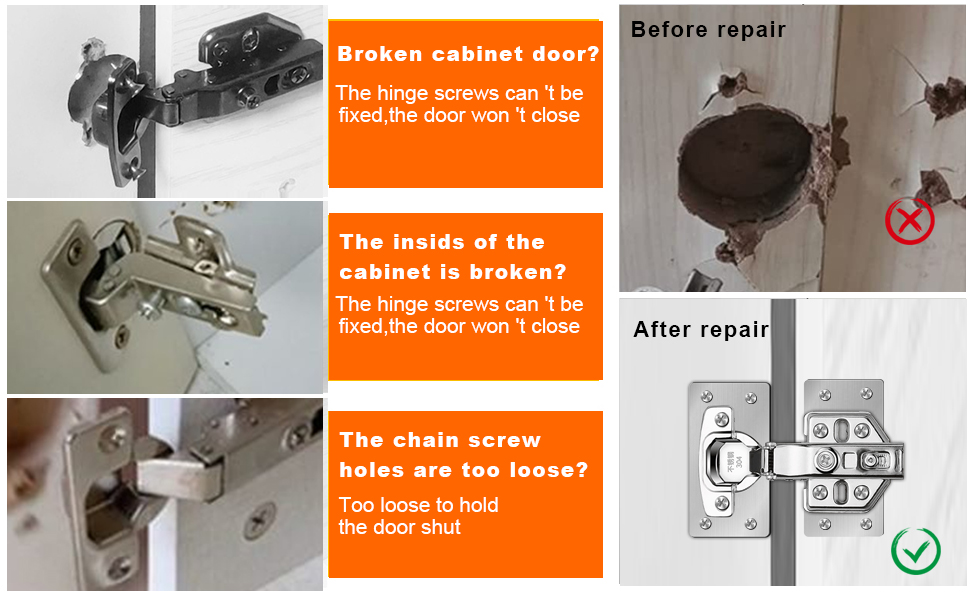 Broken cabinet door?

The hinge screws can 't be fixed,the door won 't close

The insids of the cabinet is broken?

The hinge screws can 't be fixed,the door won 't close

The chain screw holes are too loose?

Too loose to hold the door shut

Before repair

After repair

不锈钢 304