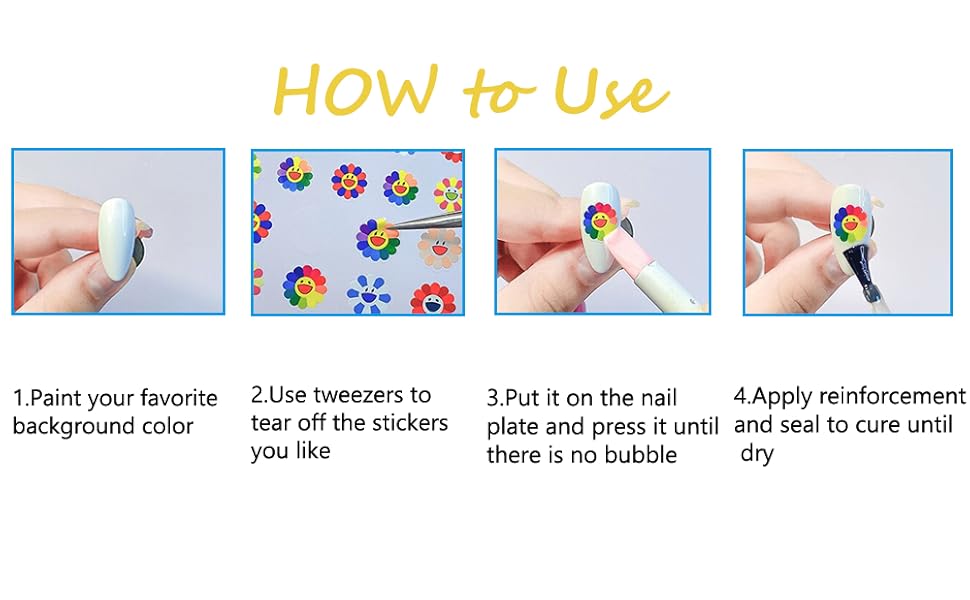 HOW to Use

1.Paint your favorite background color

2.Use tweezers to tear off the stickers you like

3.Put it on the nail plate and press it until there is no bubble

4.Apply reinforcement and seal to cure until dry