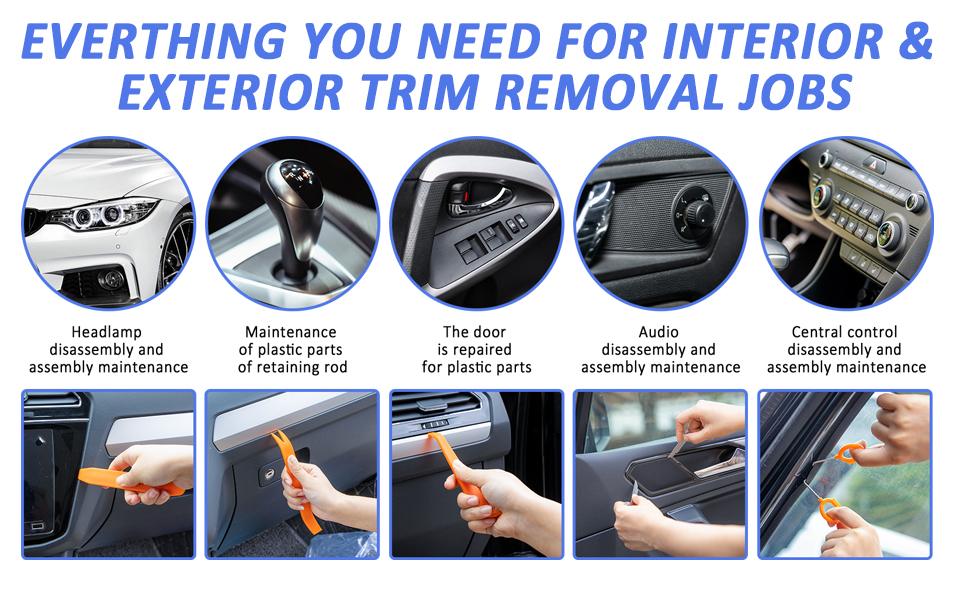 EVERTHING YOU NEED FOR INTERIOR & EXTERIOR TRIM REMOVAL JOBS

Headlamp disassembly and assembly maintenance

Maintenance of plastic parts of retaining rod

The door is repaired for plastic parts

Audio disassembly and assembly maintenance

Central control disassembly and assembly maintenance