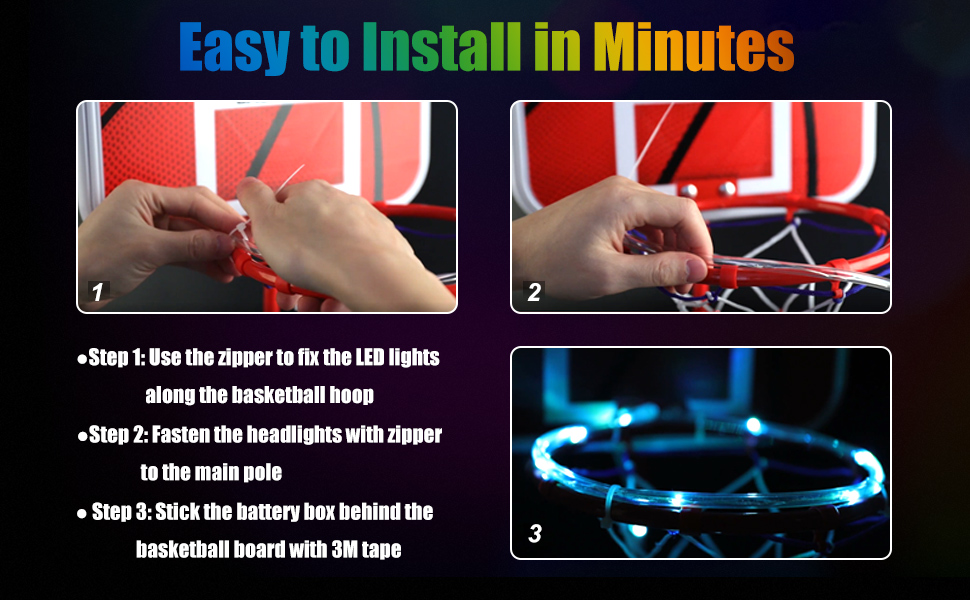 Easy to Install in Minutes

1

2

●Step 1: Use the zipper to fix the LED lights along the basketball hoop

●Step 2: Fasten the headlights with zipper to the main pole

● Step 3: Stick the battery box behind the basketball board with 3M tape

3