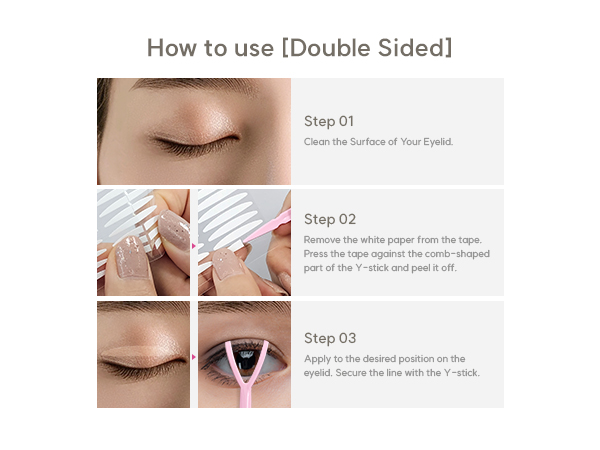 How to use [Double Sided]

Step 01
Clean the Surface of Your Eyelid.

Step 02
Remove the white paper from the tape. Press the tape against the comb-shaped part of the Y-stick and peel it off.

Step 03
Apply to the desired position on the eyelid. Secure the line with the Y-stick.