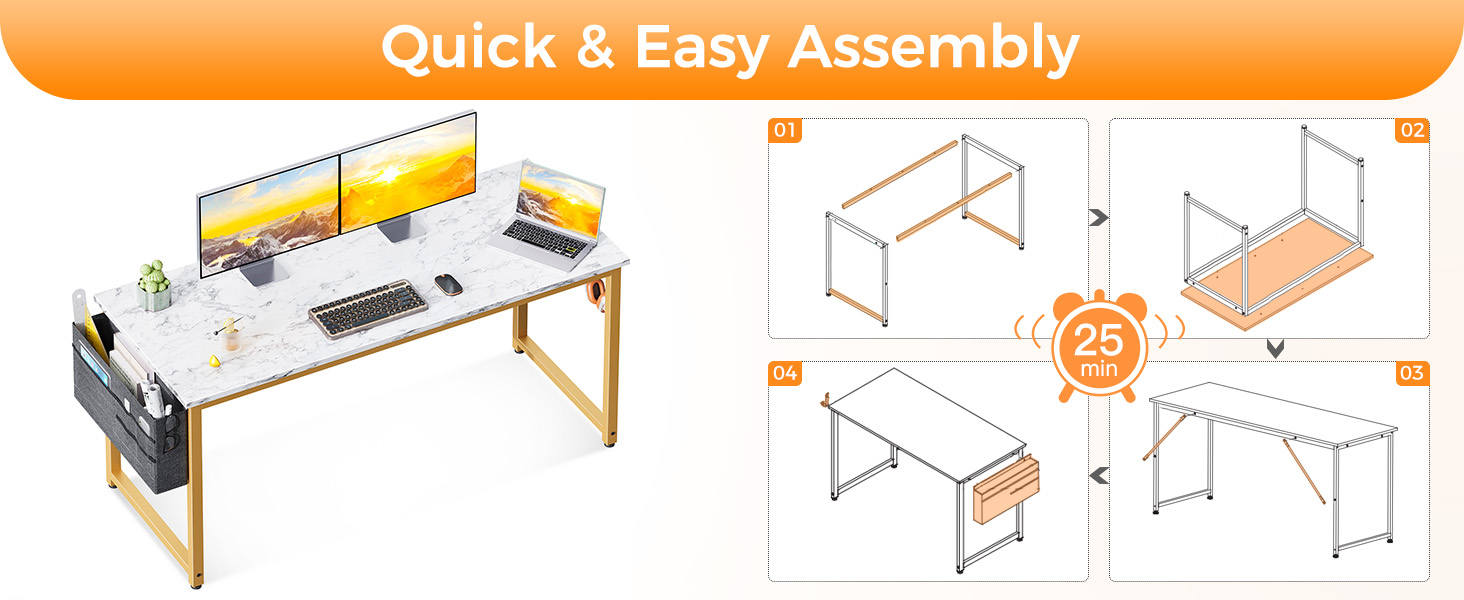 Quick & Easy Assembly

01

02

25 min

04

03