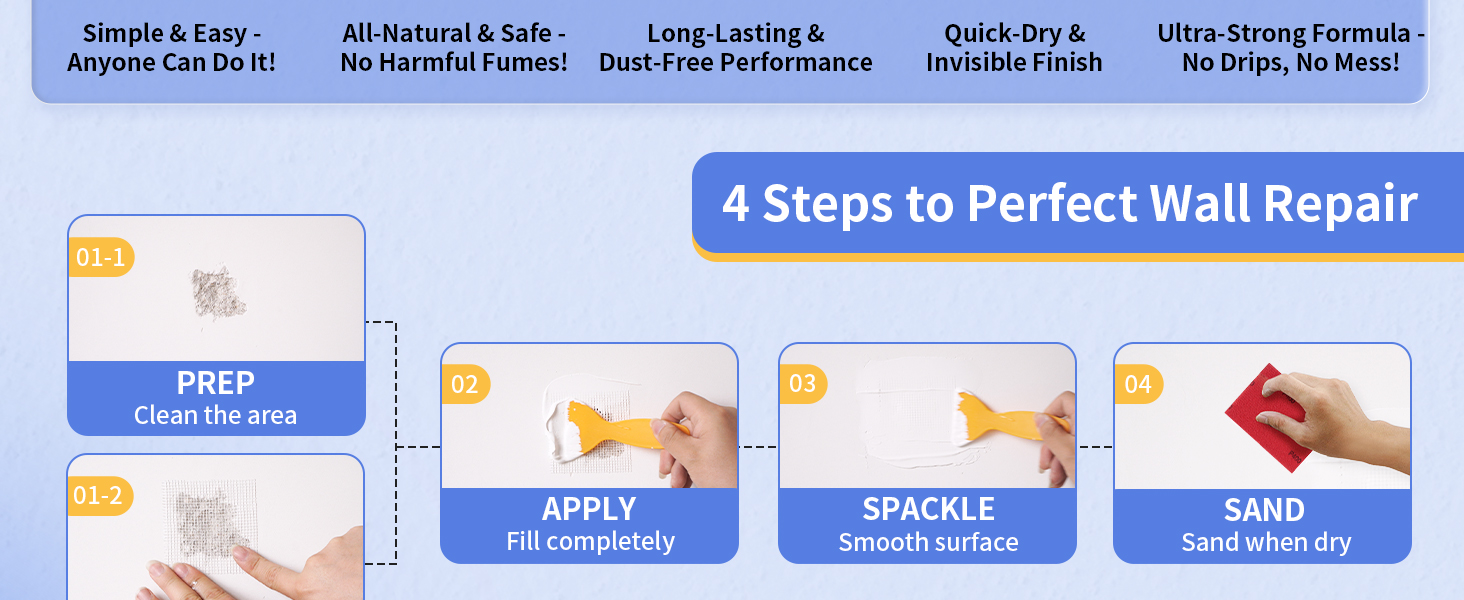 Simple & Easy - Anyone Can Do It!

All-Natural & Safe - No Harmful Fumes!

Long-Lasting & Dust-Free Performance

Quick-Dry & Invisible Finish

Ultra-Strong Formula - No Drips, No Mess!

4 Steps to Perfect Wall Repair

01-1
PREP
Clean the area

01-2

02
APPLY
Fill completely

03
SPACKLE
Smooth surface

04
SAND
Sand when dry