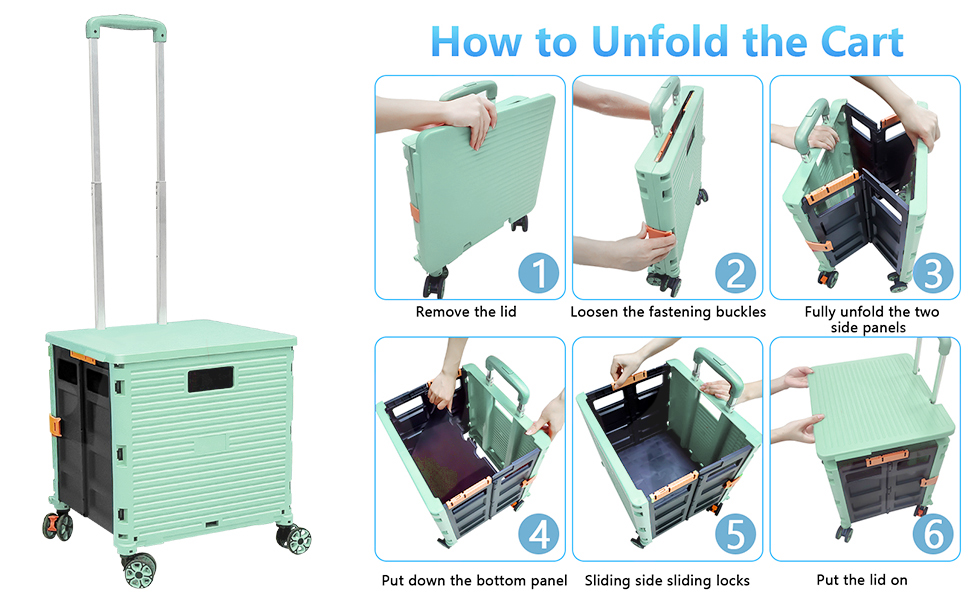 How to Unfold the Cart

1
Remove the lid

2
Loosen the fastening buckles

3
Fully unfold the two side panels

4
Put down the bottom panel

5
Sliding side sliding locks

6
Put the lid on