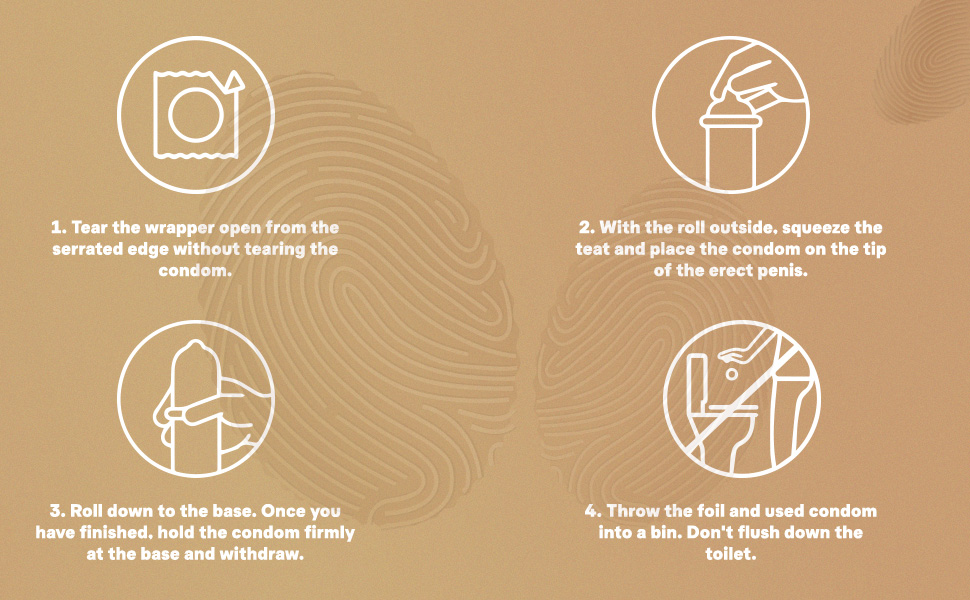 1. Tear the wrapper open from the serrated edge without tearing the condom.

2. With the roll outside, squeeze the teat and place the condom on the tip of the erect penis.

3. Roll down to the base. Once you have finished, hold the condom firmly at the base and withdraw.

4. Throw the foil and used condom into a bin. Don't flush down the toilet.