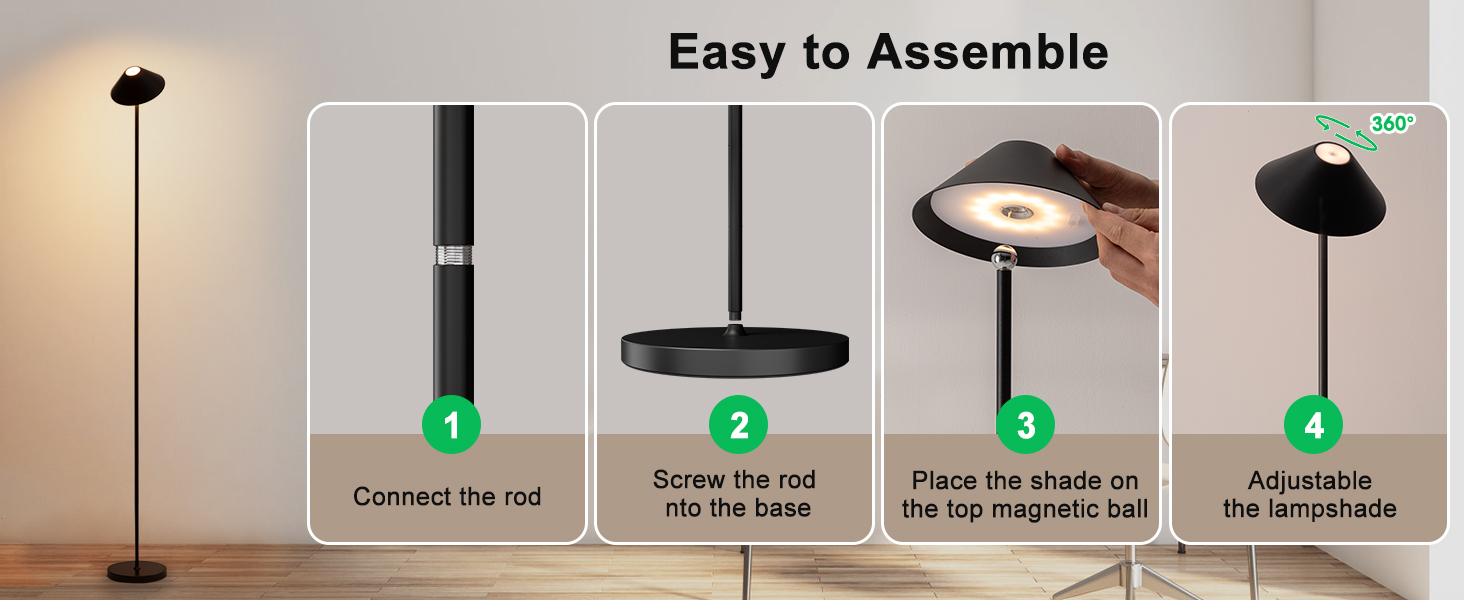 Easy to Assemble

1
Connect the rod

2
Screw the rod nto the base

3
Place the shade on the top magnetic ball

360°

4
Adjustable the lampshade