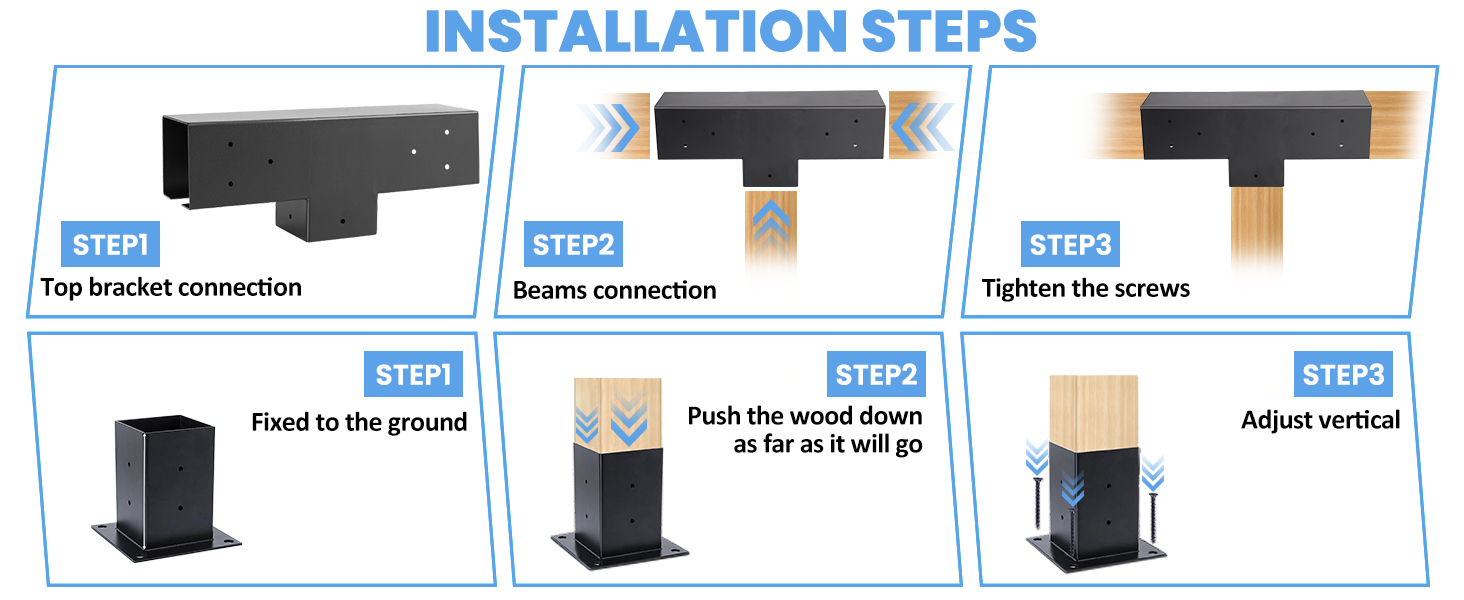 INSTALLATION STEPS

STEP1
Top bracket connection

STEP2
Beams connection

STEP3
Tighten the screws

STEP1
Fixed to the ground

STEP2
Push the wood down as far as it will go

STEP3
Adjust vertical