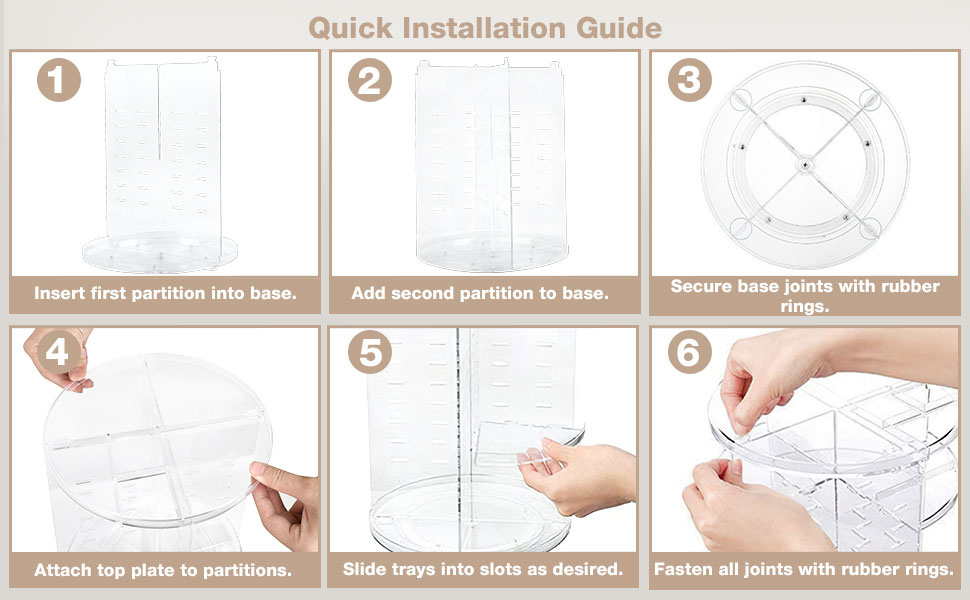 Quick Installation Guide

1
Insert first partition into base.

2
Add second partition to base.

3
Secure base joints with rubber rings.

4
Attach top plate to partitions.

5
Slide trays into slots as desired.

6
Fasten all joints with rubber rings.