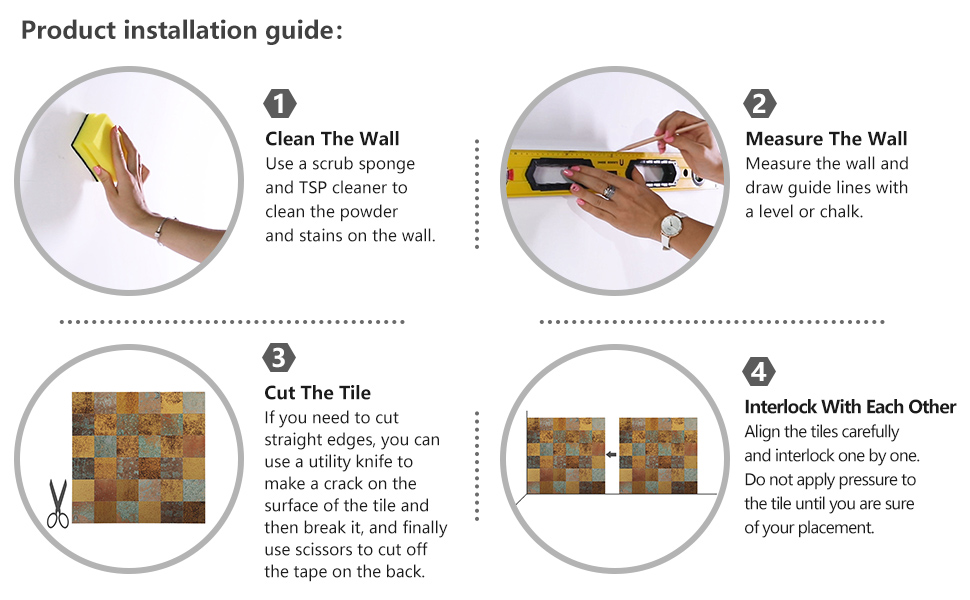 Product installation guide:

1
Clean The Wall
Use a scrub sponge and TSP cleaner to clean the powder and stains on the wall.

2
Measure The Wall
Measure the wall and draw guide lines with a level or chalk.

3
Cut The Tile
If you need to cut straight edges, you can use a utility knife to make a crack on the surface of the tile and then break it, and finally use scissors to cut off the tape on the back.

4
Interlock With Each Other
Align the tiles carefully and interlock one by one. Do not apply pressure to the tile until you are sure of your placement.