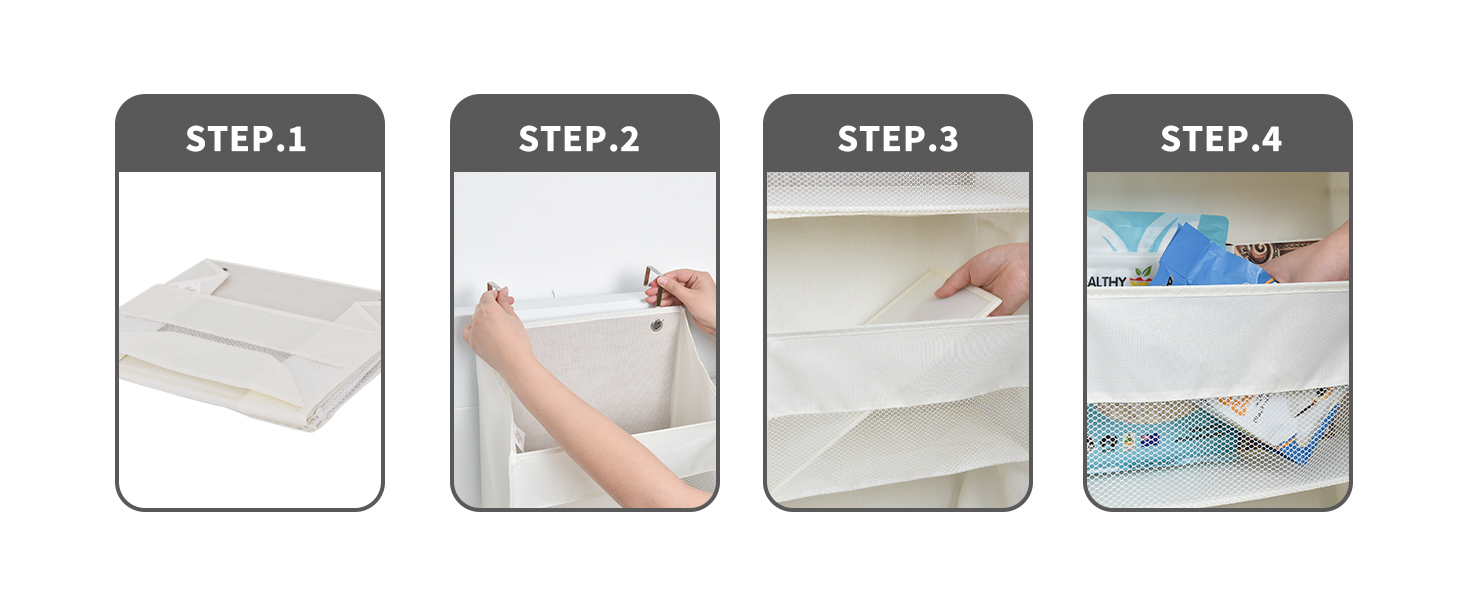 STEP.1

STEP.2

STEP.3

STEP.4

ALTHY