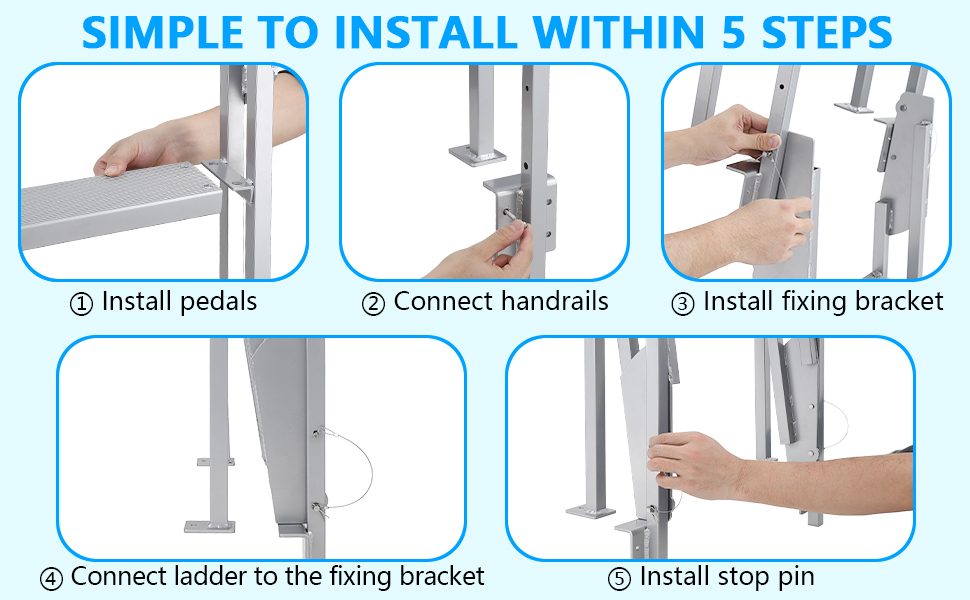 SIMPLE TO INSTALL WITHIN 5 STEPS

① Install pedals

② Connect handrails

③ Install fixing bracket

④ Connect ladder to the fixing bracket

⑤ Install stop pin