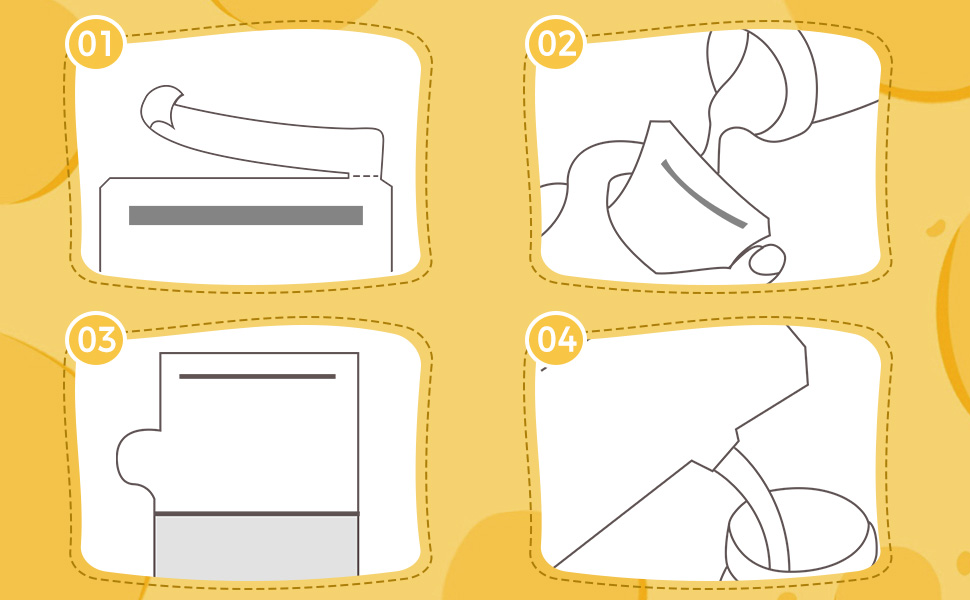 01

02

03

04