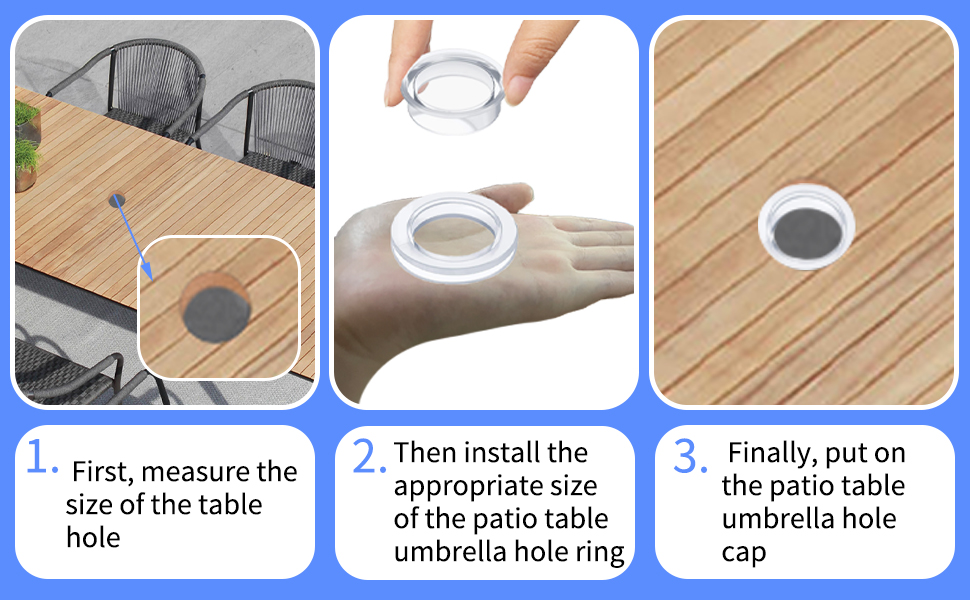 1. First, measure the size of the table hole

2. Then install the appropriate size of the patio table umbrella hole ring

3. Finally, put on the patio table umbrella hole cap