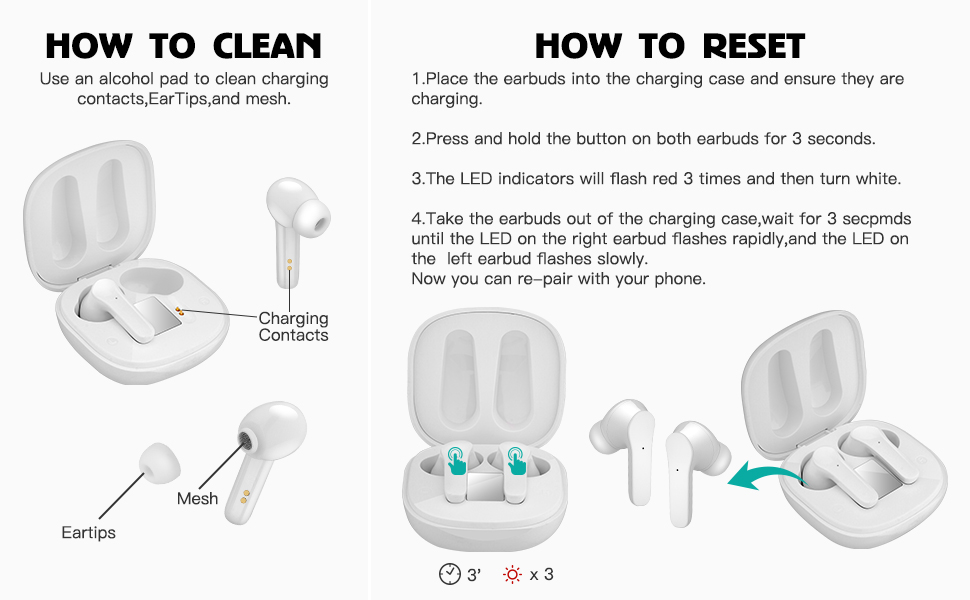 HOW TO CLEAN

Use an alcohol pad to clean charging contacts,EarTips,and mesh.

Charging Contacts

Mesh

Eartips

HOW TO RESET

1.Place the earbuds into the charging case and ensure they are charging.

2.Press and hold the button on both earbuds for 3 seconds.

3.The LED indicators will flash red 3 times and then turn white.

4.Take the earbuds out of the charging case,wait for 3 secpmds until the LED on the right earbud flashes rapidly,and the LED on the left earbud flashes slowly.
Now you can re-pair with your phone.

3' x 3