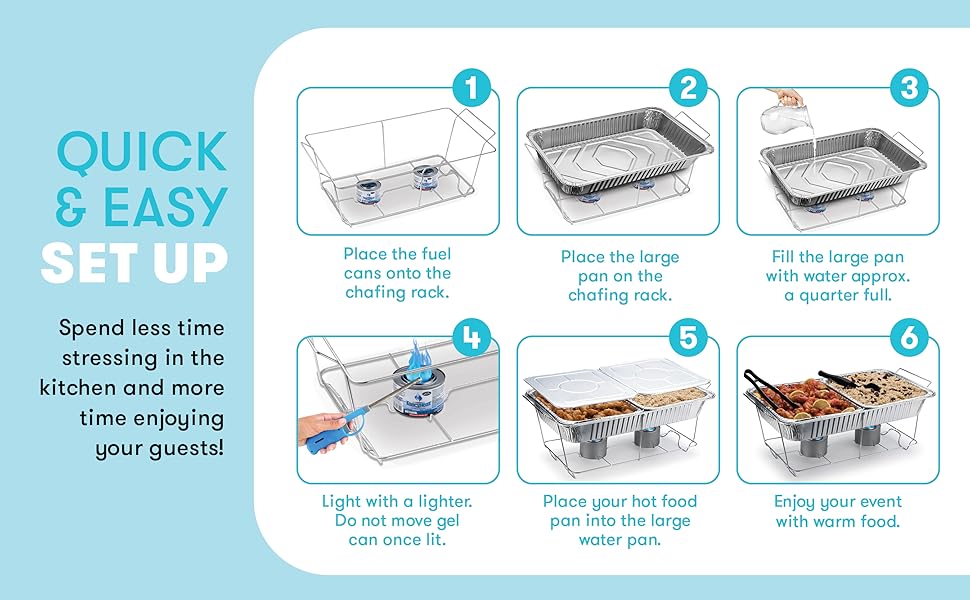 QUICK & EASY SET UP

Spend less time stressing in the kitchen and more time enjoying your guests!

1

Place the fuel cans onto the chafing rack.

2

Place the large pan on the chafing rack.

3

Fill the large pan with water approx. a quarter full.

4

Light with a lighter. Do not move gel can once lit.

5

Place your hot food pan into the large water pan.

6

Enjoy your event with warm food.