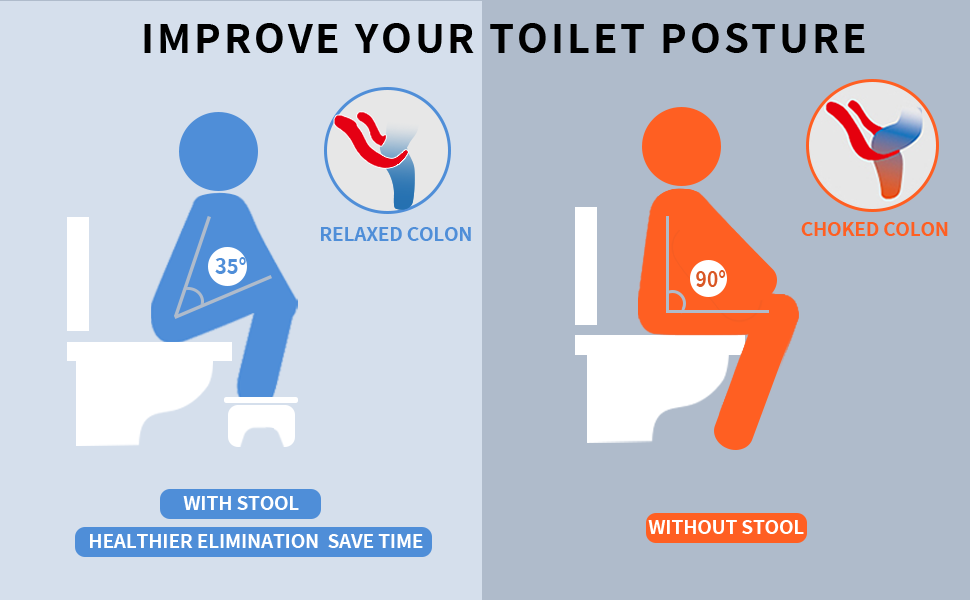 IMPROVE YOUR TOILET POSTURE

RELAXED COLON

35°

WITH STOOL

HEALTHIER ELIMINATION SAVE TIME

CHOKED COLON

90°

WITHOUT STOOL