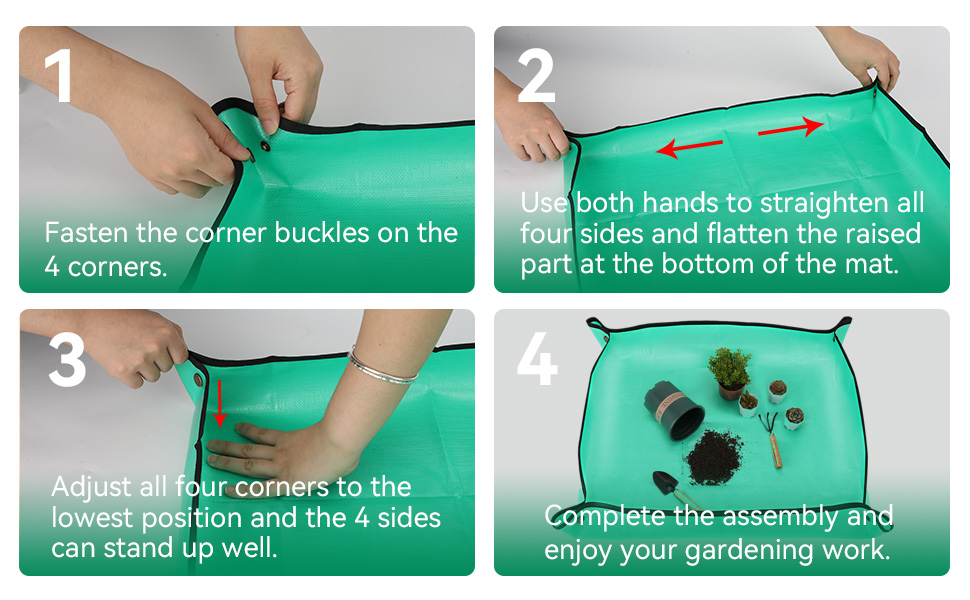 1

Fasten the corner buckles on the 4 corners.

2

Use both hands to straighten all four sides and flatten the raised part at the bottom of the mat.

3

Adjust all four corners to the lowest position and the 4 sides can stand up well.

4

Complete the assembly and enjoy your gardening work.