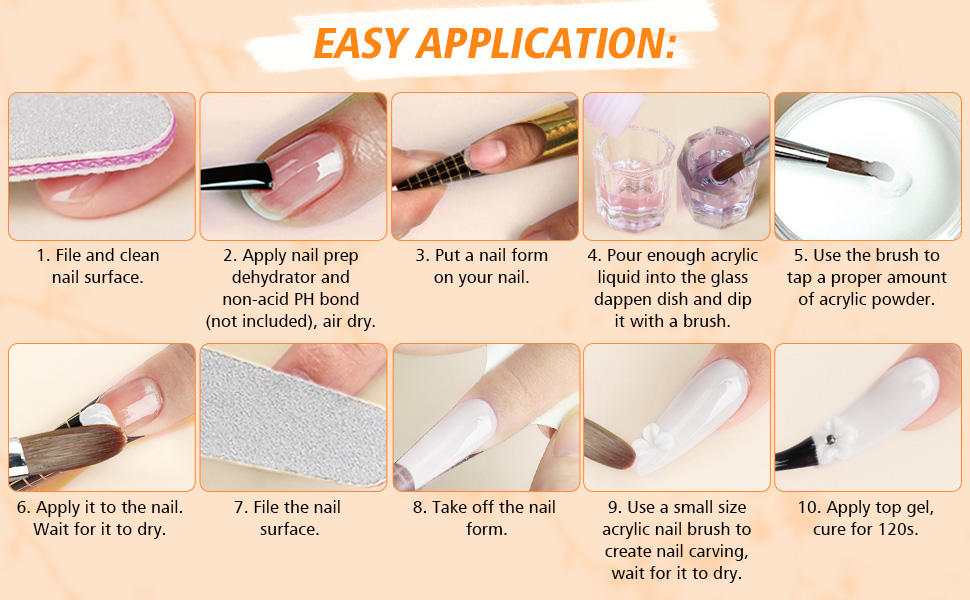 EASY APPLICATION:

1. File and clean nail surface.

2. Apply nail prep dehydrator and non-acid PH bond (not included), air dry.

3. Put a nail form on your nail.

4. Pour enough acrylic liquid into the glass dappen dish and dip it with a brush.

5. Use the brush to tap a proper amount of acrylic powder.

6. Apply it to the nail. Wait for it to dry.

7. File the nail surface.

8. Take off the nail form.

9. Use a small size acrylic nail brush to create nail carving, wait for it to dry.

10. Apply top gel, cure for 120s.