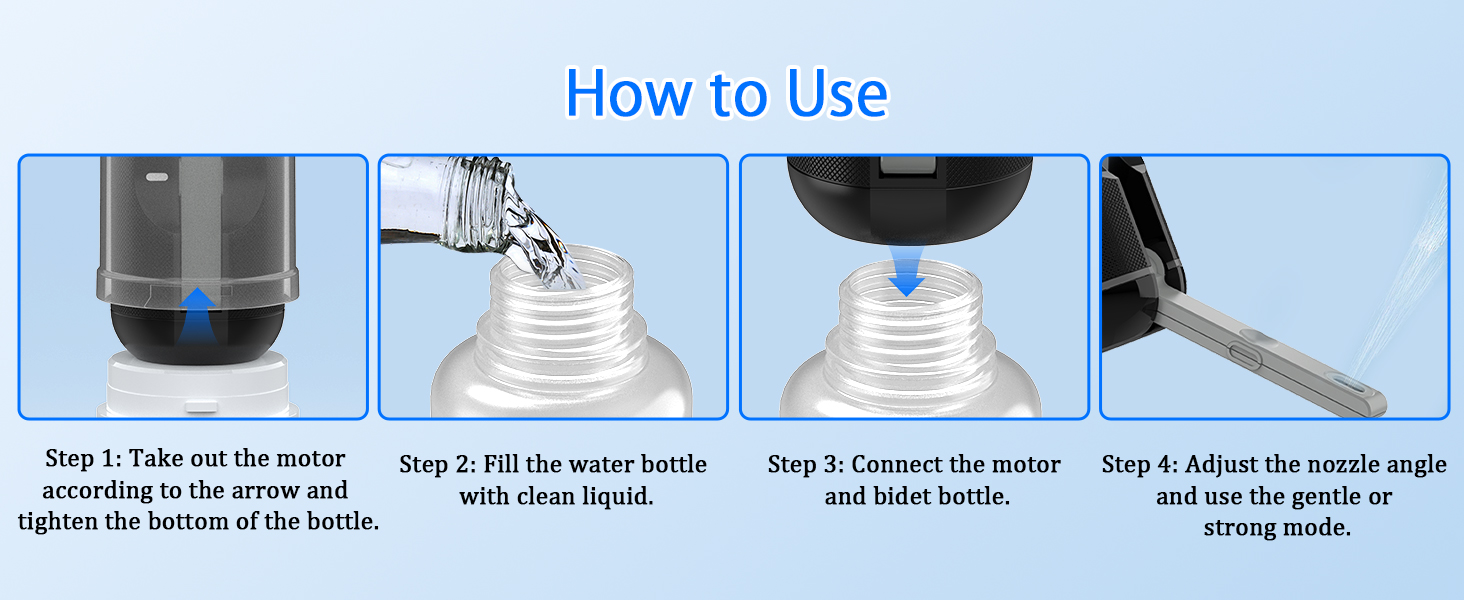 How to Use

Step 1: Take out the motor according to the arrow and tighten the bottom of the bottle.

Step 2: Fill the water bottle with clean liquid.

Step 3: Connect the motor and bidet bottle.

Step 4: Adjust the nozzle angle and use the gentle or strong mode.