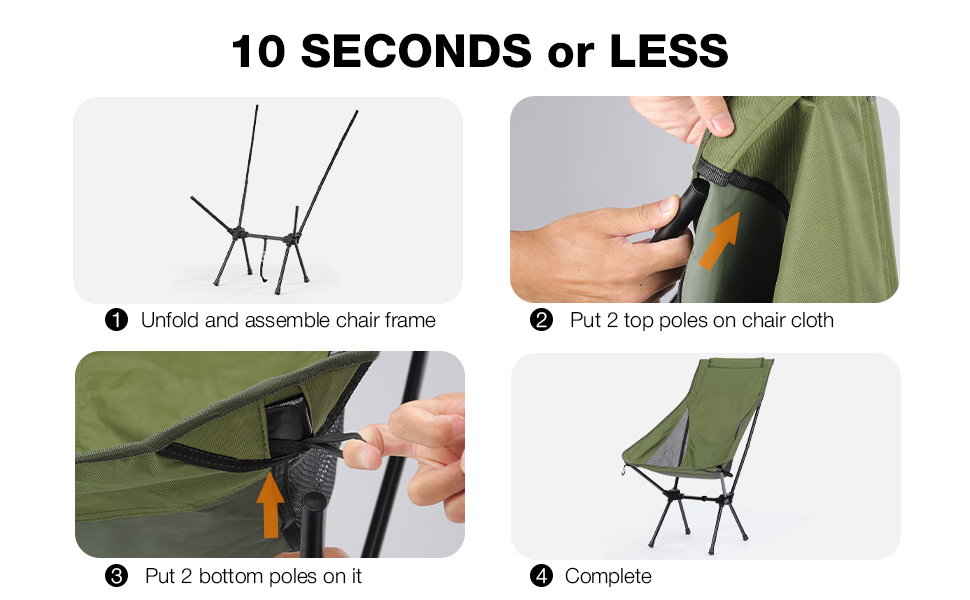 10 SECONDS or LESS

❶ Unfold and assemble chair frame

❷ Put 2 top poles on chair cloth

❸ Put 2 bottom poles on it

❹ Complete