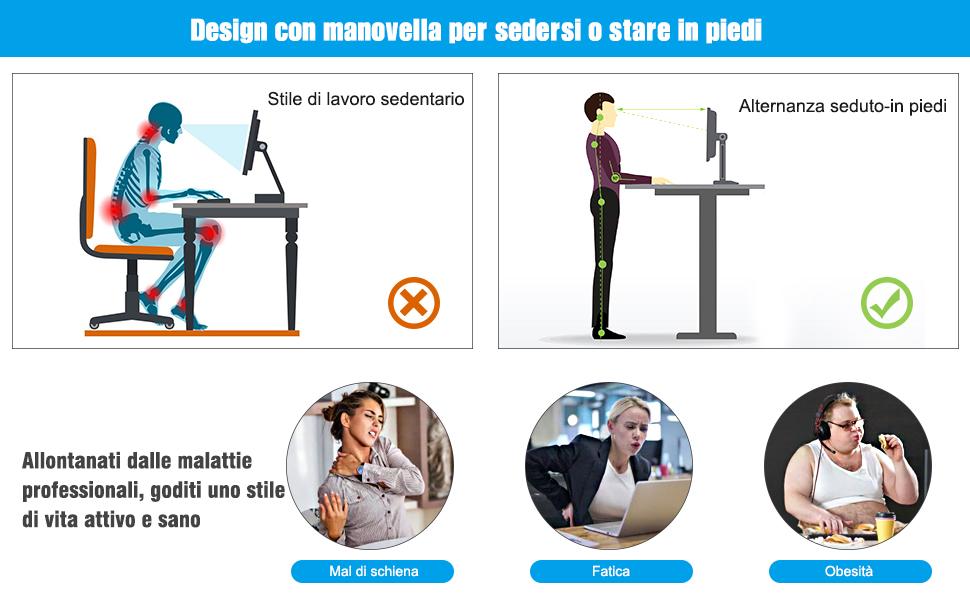 Design con manovella per sedersi o stare in piedi

Stile di lavoro sedentario

Alternanza seduto-in piedi

Allontanati dalle malattie professionali, goditi uno stile di vita attivo e sano

Mal di schiena

Fatica

Obesità