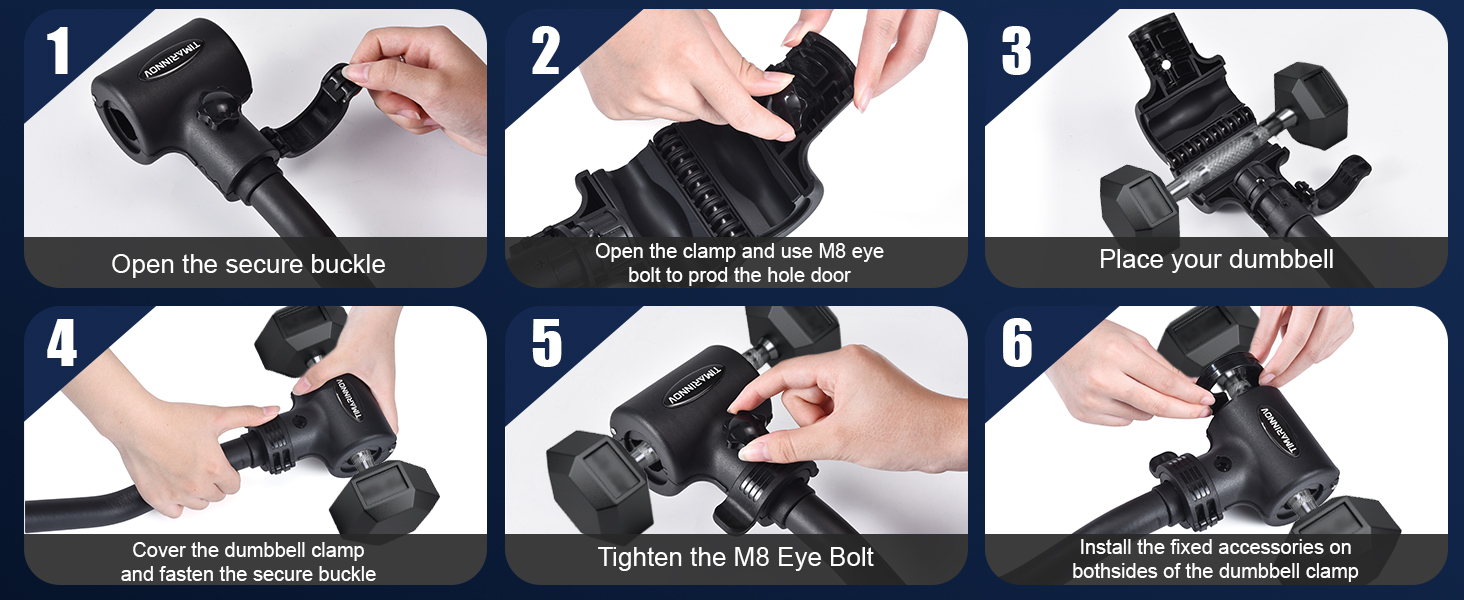 1
TIMARINNOV
Open the secure buckle

2
Open the clamp and use M8 eye bolt to prod the hole door

3
Place your dumbbell

4
TIMARINNOV
Cover the dumbbell clamp and fasten the secure buckle

5
TIMARINNOV
Tighten the M8 Eye Bolt

6
TIMARINNOV
Install the fixed accessories on bothsides of the dumbbell clamp