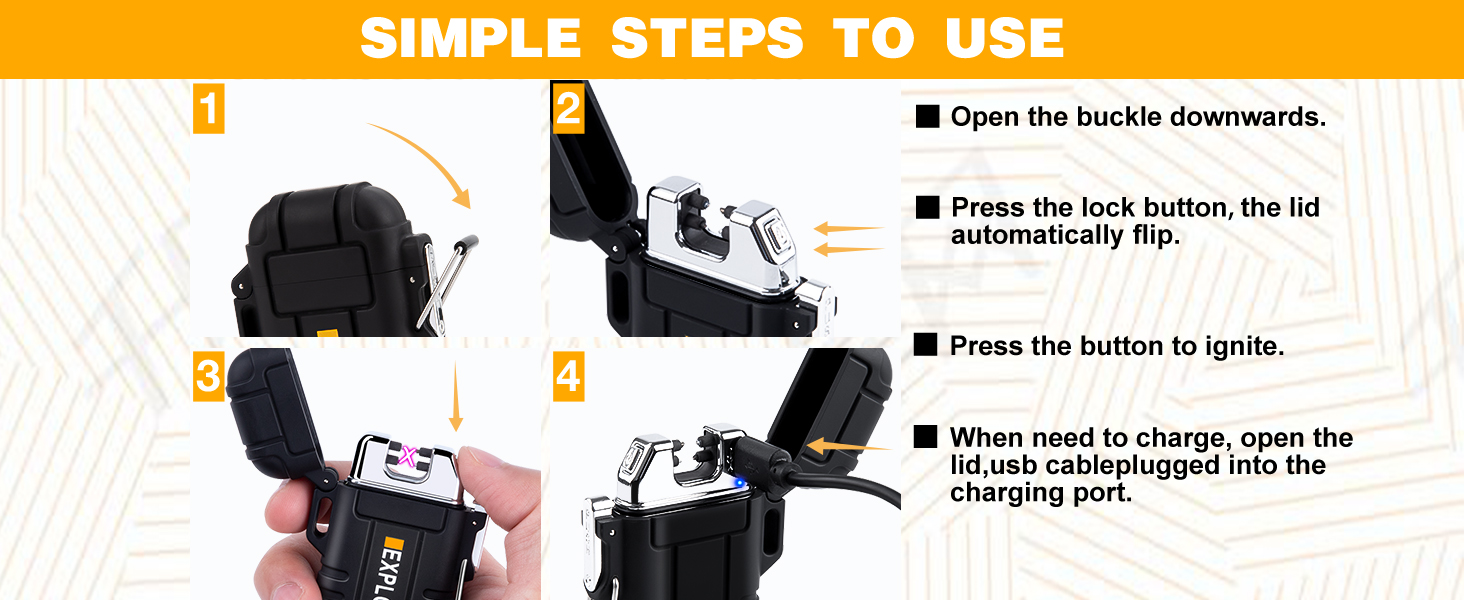 SIMPLE STEPS TO USE

1

2

3

EXPLO

4

■ Open the buckle downwards.

■ Press the lock button, the lid automatically flip.

■ Press the button to ignite.

■ When need to charge, open the lid,usb cableplugged into the charging port.