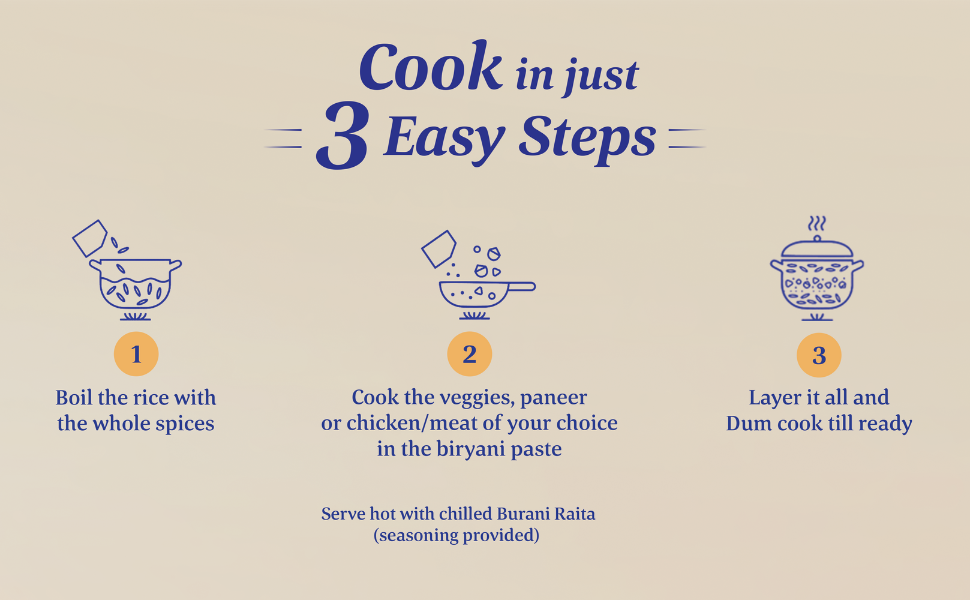 Cook in just
3 Easy Steps

1
Boil the rice with the whole spices

2
Cook the veggies, paneer or chicken/meat of your choice in the biryani paste

3
Layer it all and Dum cook till ready

Serve hot with chilled Burani Raita (seasoning provided)