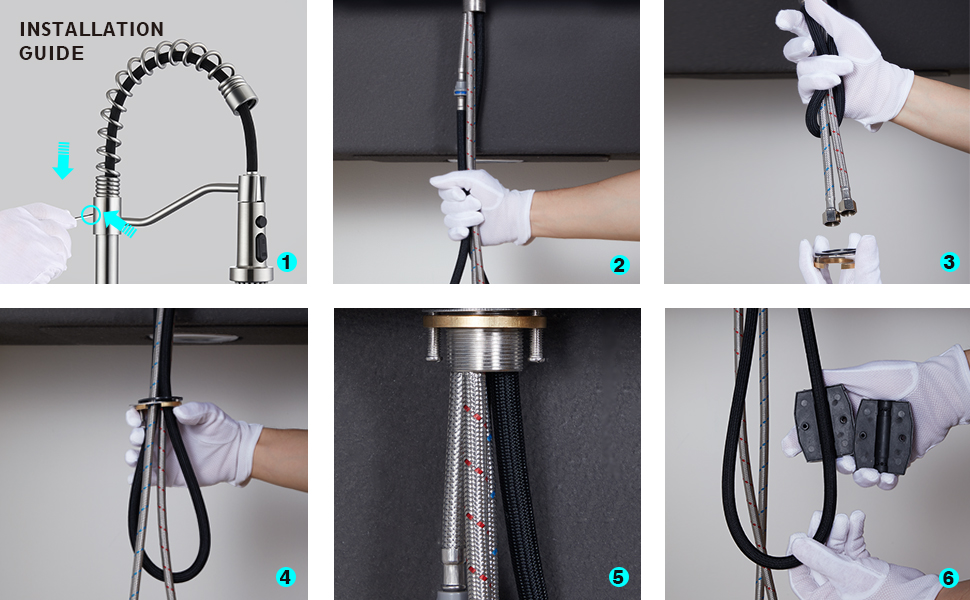 INSTALLATION GUIDE

1

2

3

4

5

6