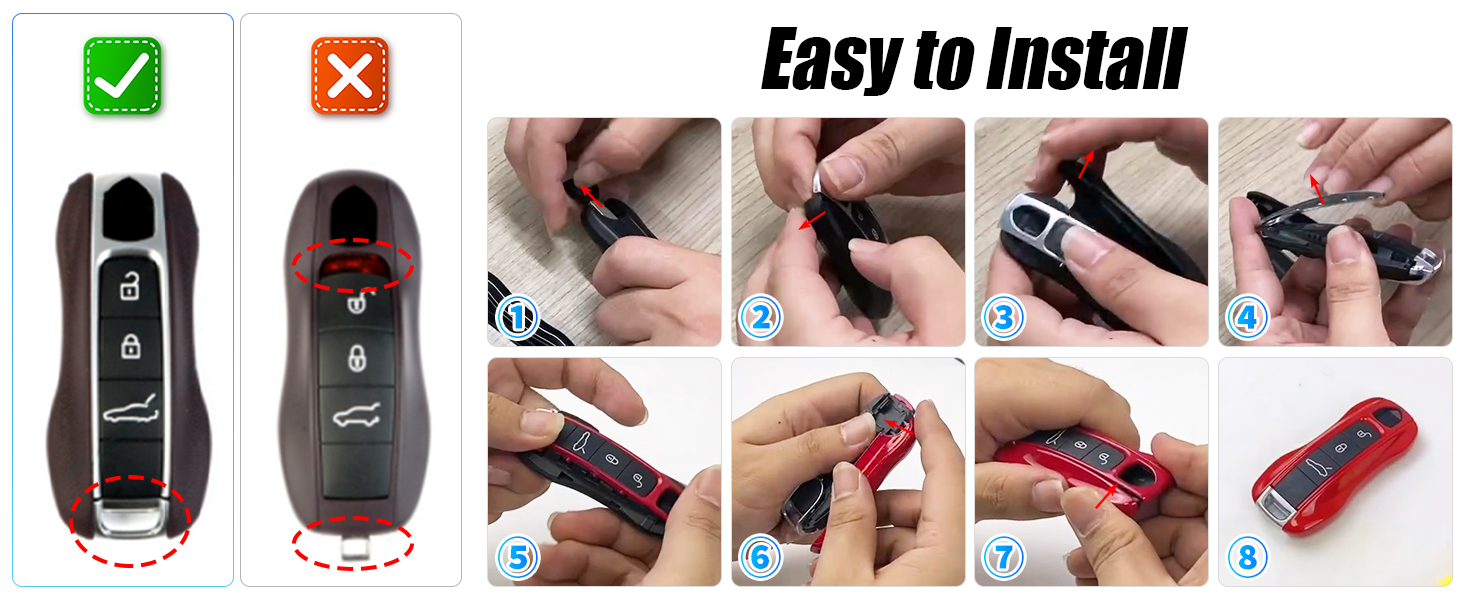 Easy to Install

1

2

3

4

5

6

7

8