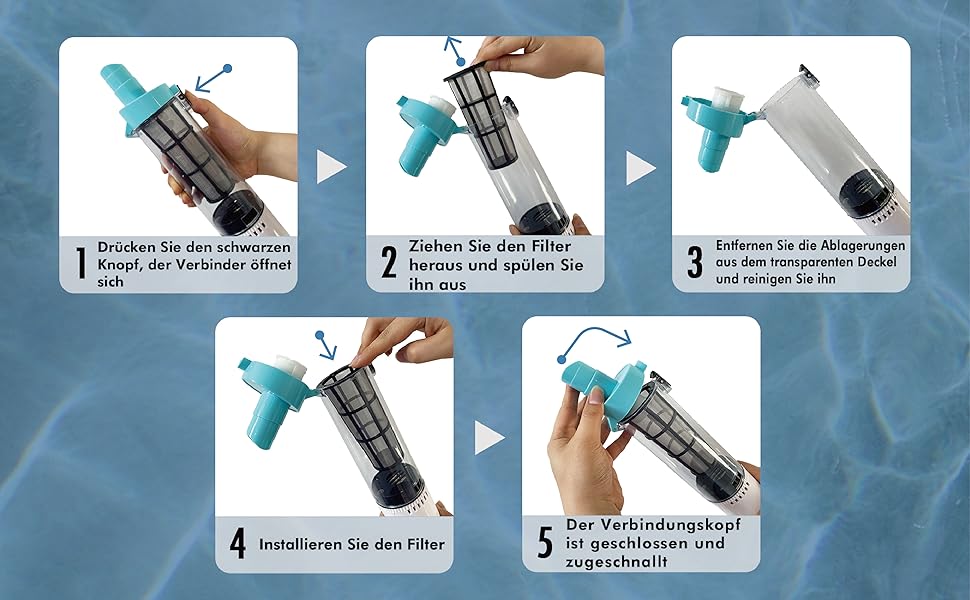 1 Drücken Sie den schwarzen Knopf, der Verbinder öffnet sich

2 Ziehen Sie den Filter heraus und spülen Sie ihn aus

3 Entfernen Sie die Ablagerungen aus dem transparenten Deckel und reinigen Sie ihn

4 Installieren Sie den Filter

5 Der Verbindungskopf ist geschlossen und zugeschnallt