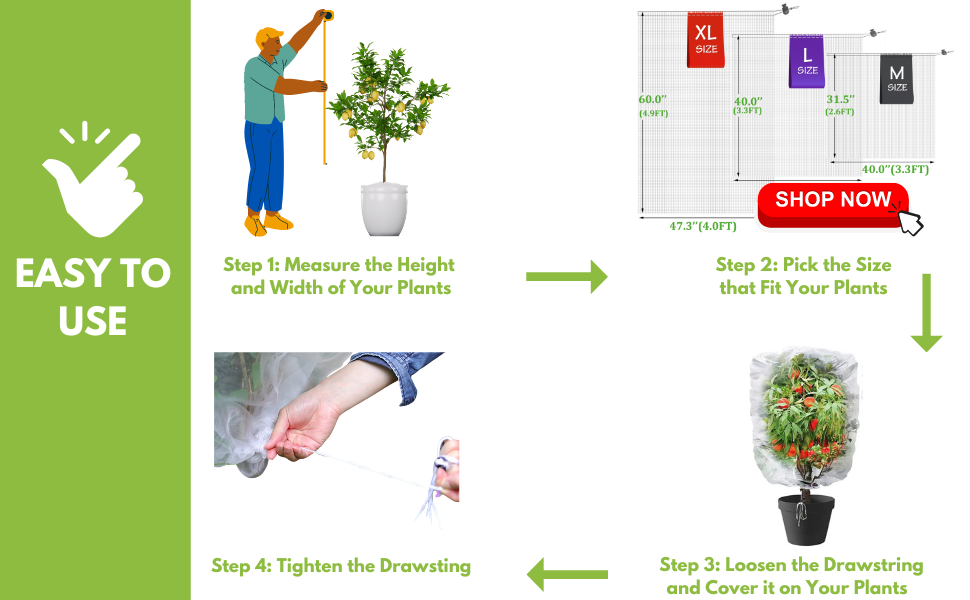 EASY TO USE

Step 1: Measure the Height and Width of Your Plants

XL SIZE

L SIZE

M SIZE

60.0" (4.9FT)

40.0" (3.3FT)

31.5" (2.6FT)

40.0"(3.3FT)

47.3"(4.0FT)

SHOP NOW

Step 2: Pick the Size that Fit Your Plants

Step 3: Loosen the Drawstring and Cover it on Your Plants

Step 4: Tighten the Drawsting